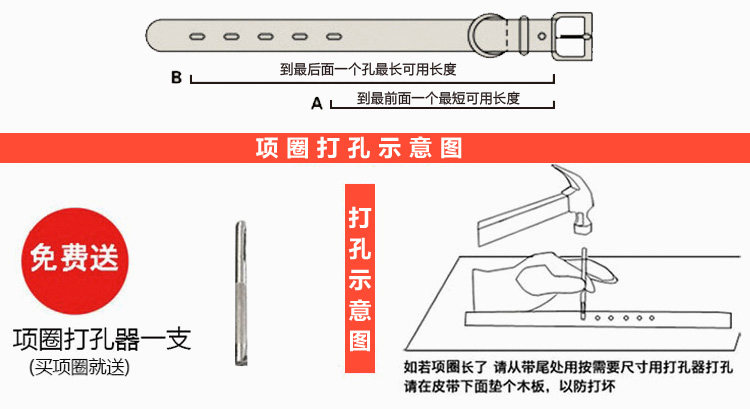 B 到最后面一个孔最长可用长度

A 到最前面一个最短可用长度

项圈打孔示意图

免费送

项圈打孔器一支

(买项圈就送)

打孔示意图

如若项圈长了 请从带尾处用按需要尺寸用打孔器打孔 请在皮带下面垫个木板，以防打坏