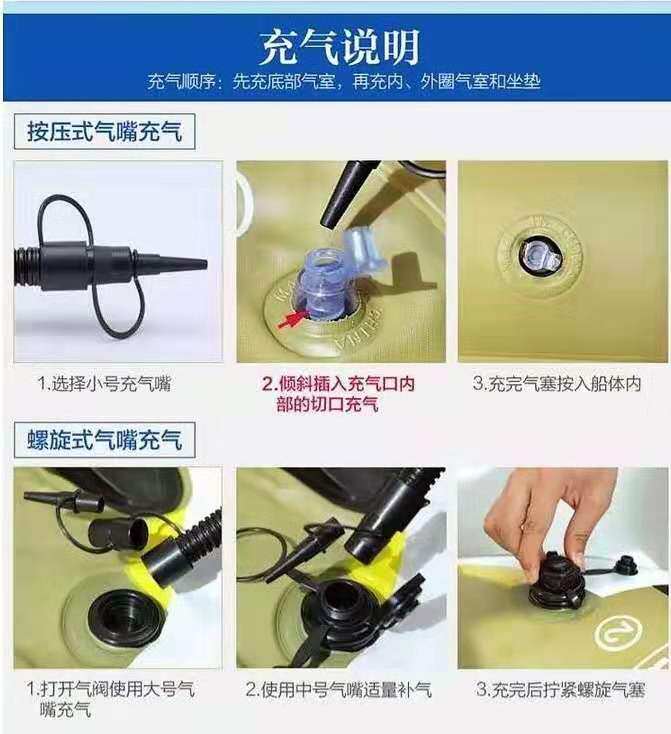 充气说明

充气顺序：先充底部气室，再充内、外圈气室和坐垫

按压式气嘴充气

1.选择小号充气嘴

2.倾斜插入充气口内部的切口充气

3.充完气塞按入船体内

螺旋式气嘴充气

1.打开气阀使用大号气嘴充气

2.使用中号气嘴适量补气

3.充完后拧紧螺旋气塞