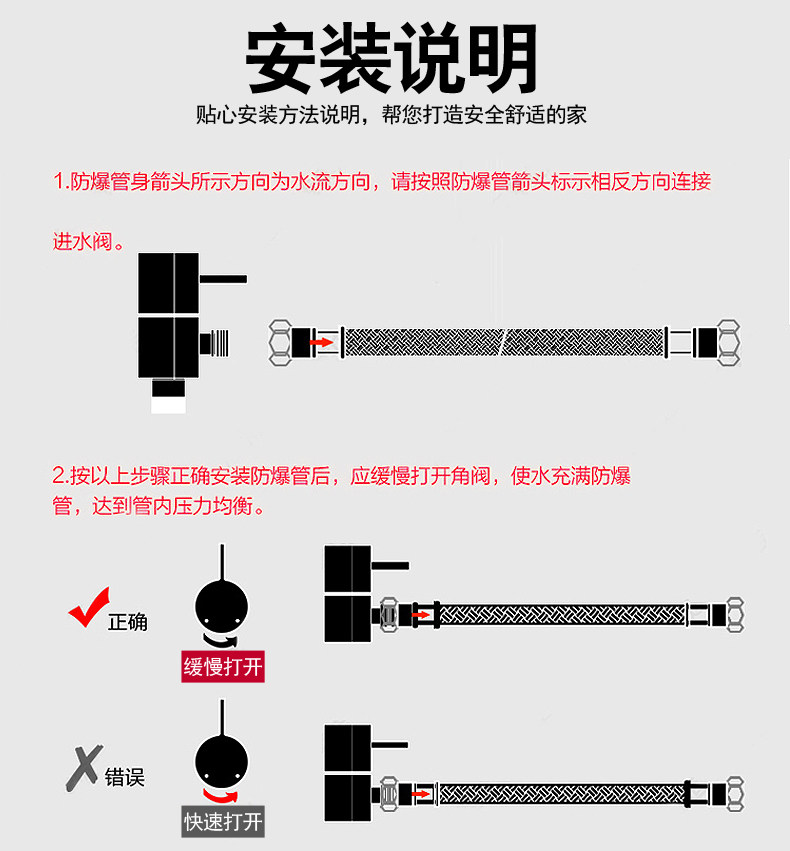 安装说明

贴心安装方法说明，帮您打造安全舒适的家

1.防爆管身箭头所示方向为水流方向，请按照防爆管箭头标示相反方向连接进水阀。

2.按以上步骤正确安装防爆管后，应缓慢打开角阀，使水充满防爆管，达到管内压力均衡。

正确

缓慢打开

错误

快速打开