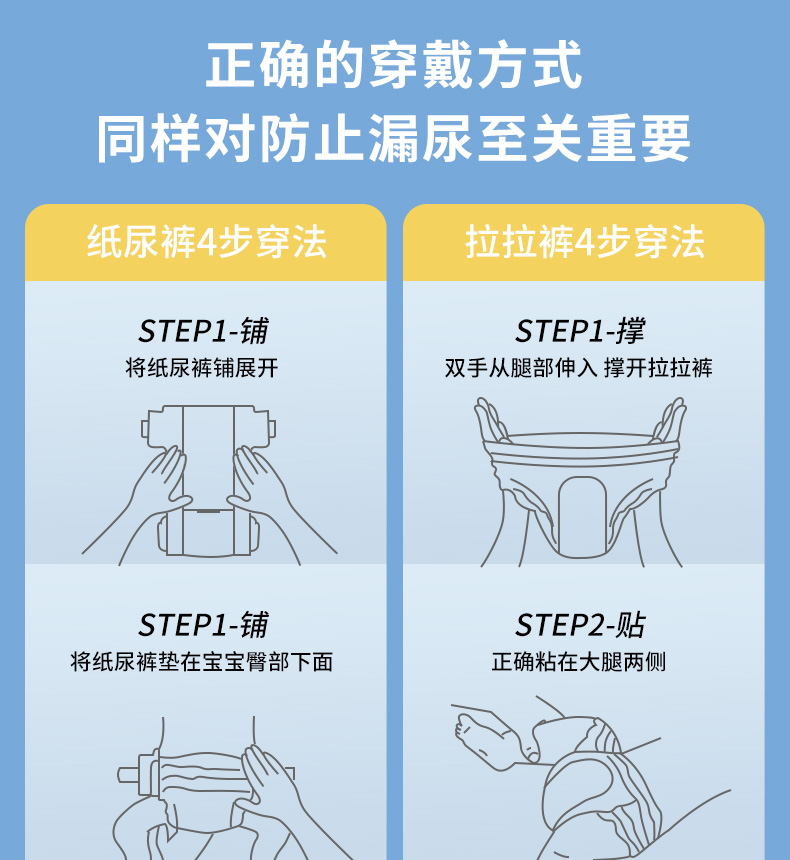 正确的穿戴方式
同样对防止漏尿至关重要

纸尿裤4步穿法

STEP1-铺
将纸尿裤铺展开

STEP1-铺
将纸尿裤垫在宝宝臀部下面

拉拉裤4步穿法

STEP1-撑
双手从腿部伸入 撑开拉拉裤

STEP2-贴
正确粘在大腿两侧