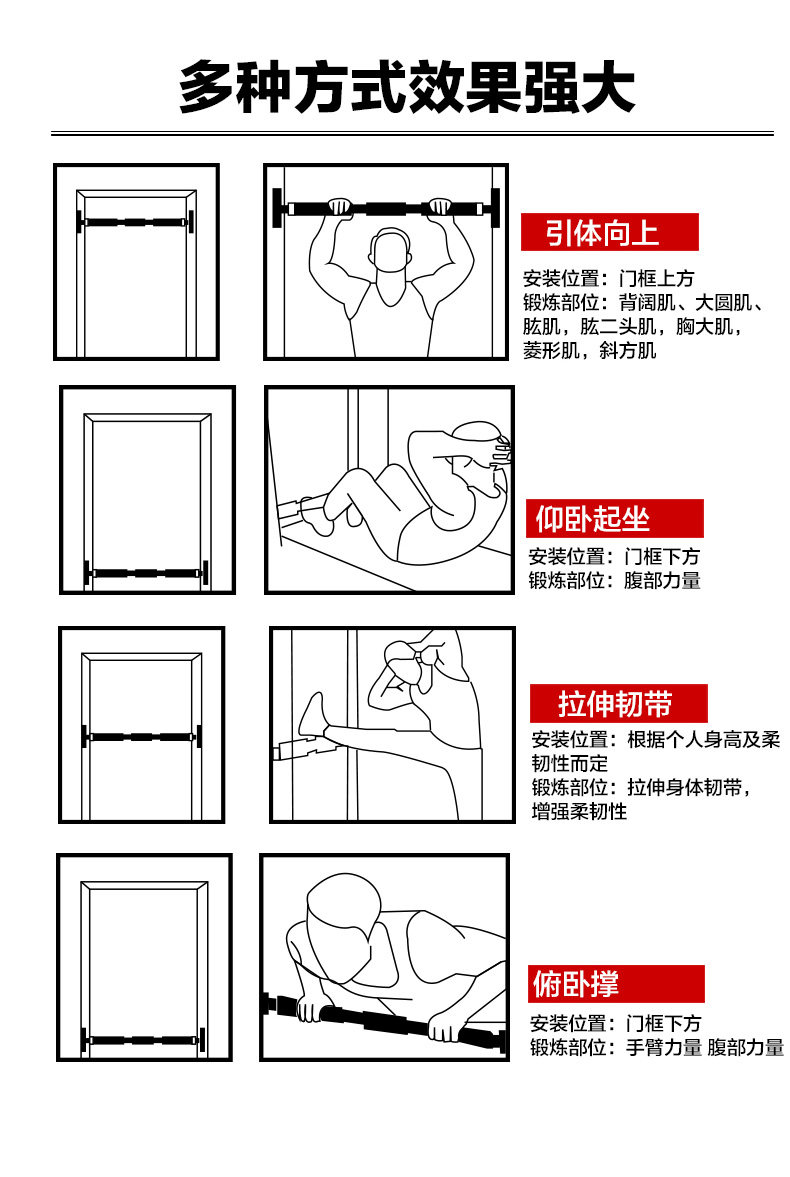 多种方式效果强大

引体向上

安装位置：门框上方
锻炼部位：背阔肌、大圆肌、肱肌，肱二头肌，胸大肌，菱形肌，斜方肌

仰卧起坐

安装位置：门框下方
锻炼部位：腹部力量

拉伸韧带

安装位置：根据个人身高及柔韧性而定
锻炼部位：拉伸身体韧带，增强柔韧性

俯卧撑

安装位置：门框下方
锻炼部位：手臂力量 腹部力量