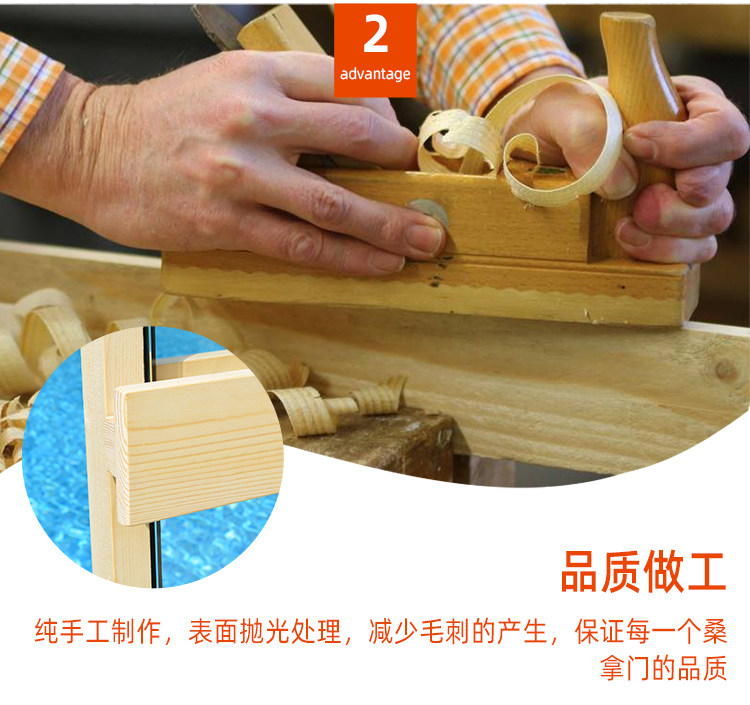 2
advantage

品质做工

纯手工制作，表面抛光处理，减少毛刺的产生，保证每一个桑拿门的品质