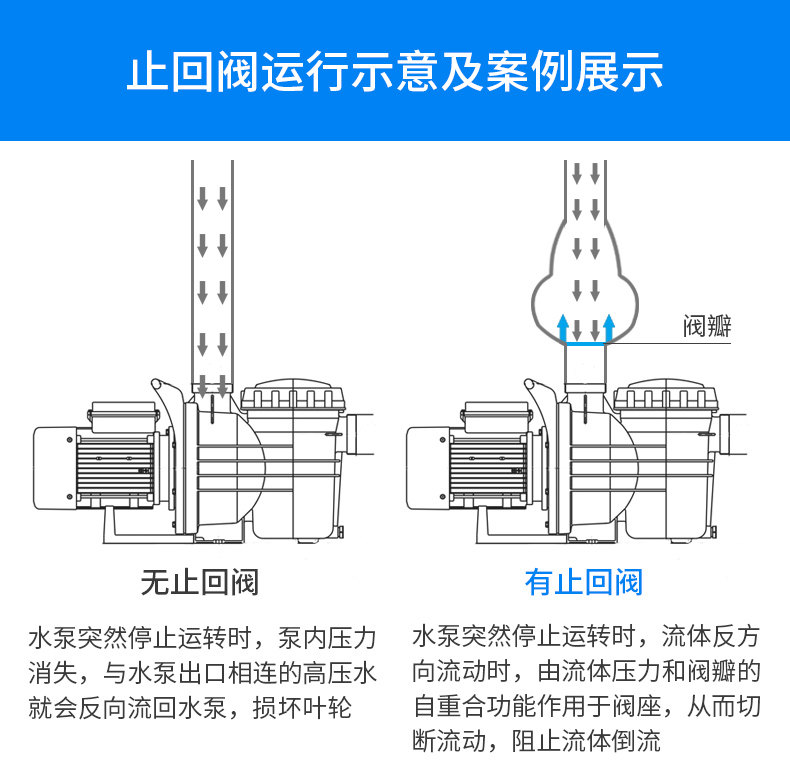 止回阀运行示意及案例展示

阀瓣

无止回阀

水泵突然停止运转时，泵内压力消失，与水泵出口相连的高压水就会反向流回水泵，损坏叶轮

有止回阀

水泵突然停止运转时，流体反方向流动时，由流体压力和阀瓣的自重合功能作用于阀座，从而切断流动，阻止流体倒流