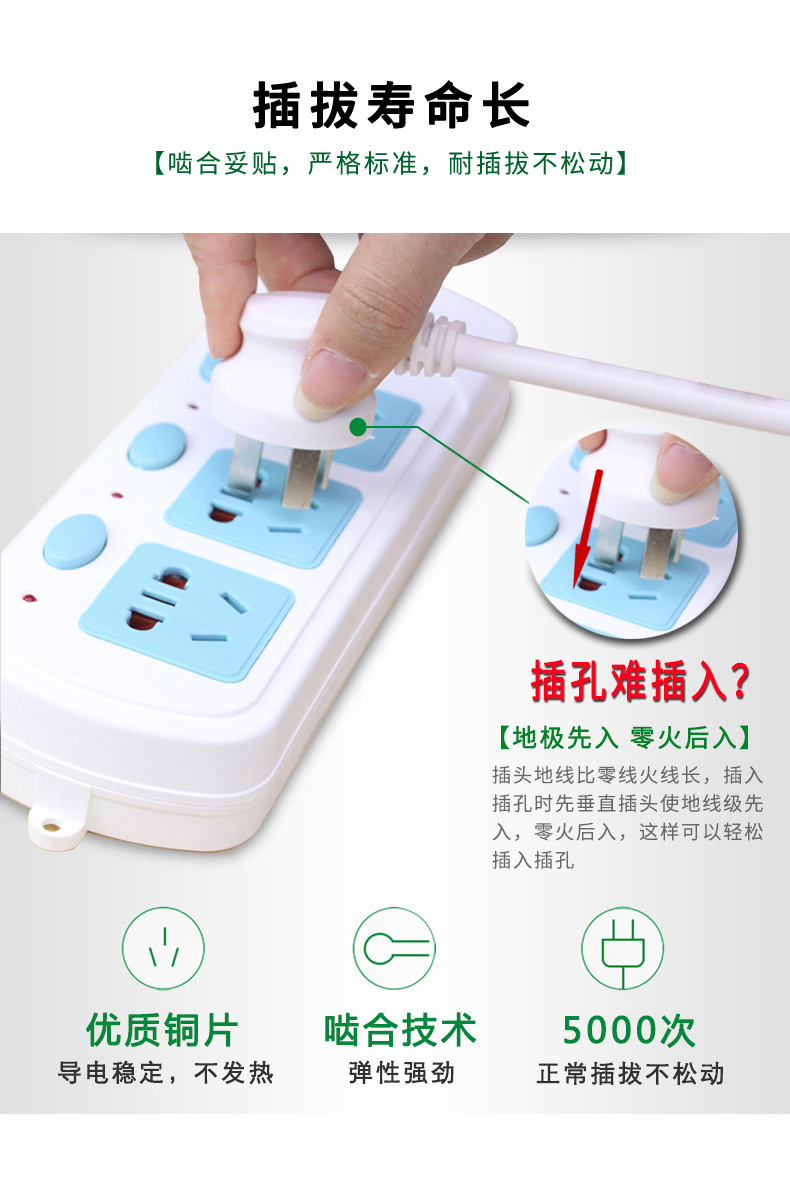 插拔寿命长

【啮合妥贴，严格标准，耐插拔不松动】

插孔难插入？

【地极先入 零火后入】

插头地线比零线火线长，插入插孔时先垂直插头使地线级先入，零火后入，这样可以轻松插入插孔

优质铜片
导电稳定，不发热

啮合技术
弹性强劲

5000次
正常插拔不松动