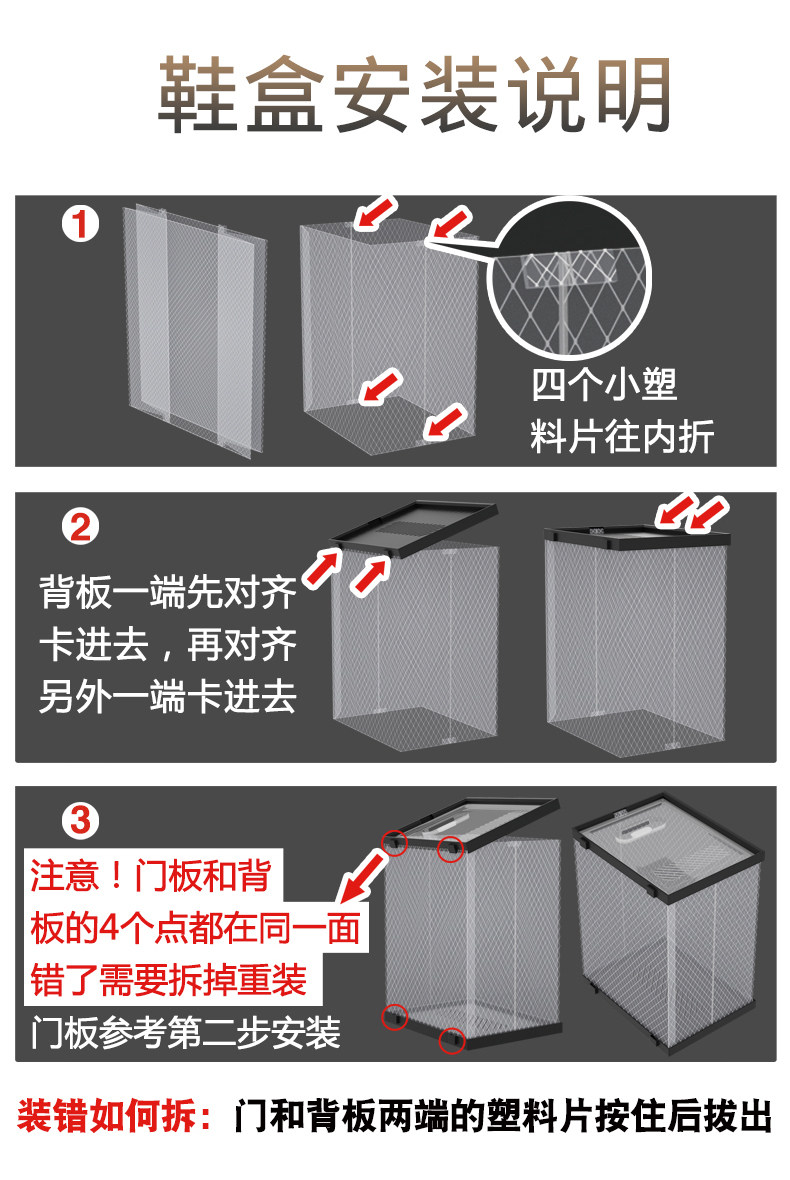 鞋盒安装说明

1

四个小塑料片往内折

2

背板一端先对齐卡进去，再对齐另外一端卡进去

3

注意！门板和背板的4个点都在同一面错了需要拆掉重装

门板参考第二步安装

装错如何拆：门和背板两端的塑料片按住后拔出