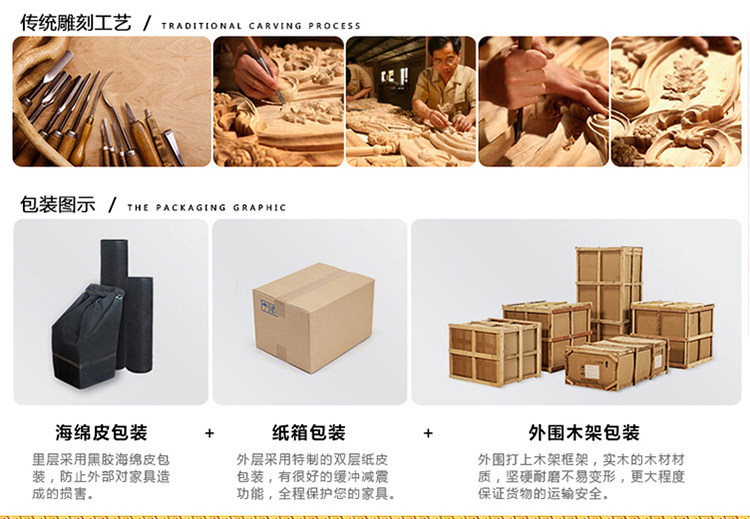 传统雕刻工艺 / TRADITIONAL CARVING PROCESS

包装图示 / THE PACKAGING GRAPHIC

海绵皮包装

里层采用黑胶海绵皮包装，防止外部对家具造成的损害。

+

纸箱包装

外层采用特制的双层纸皮包装，有很好的缓冲减震功能，全程保护您的家具。

+

外围木架包装

外围打上木架框架，实木的木材材质，坚硬耐磨不易变形，更大程度保证货物的运输安全。