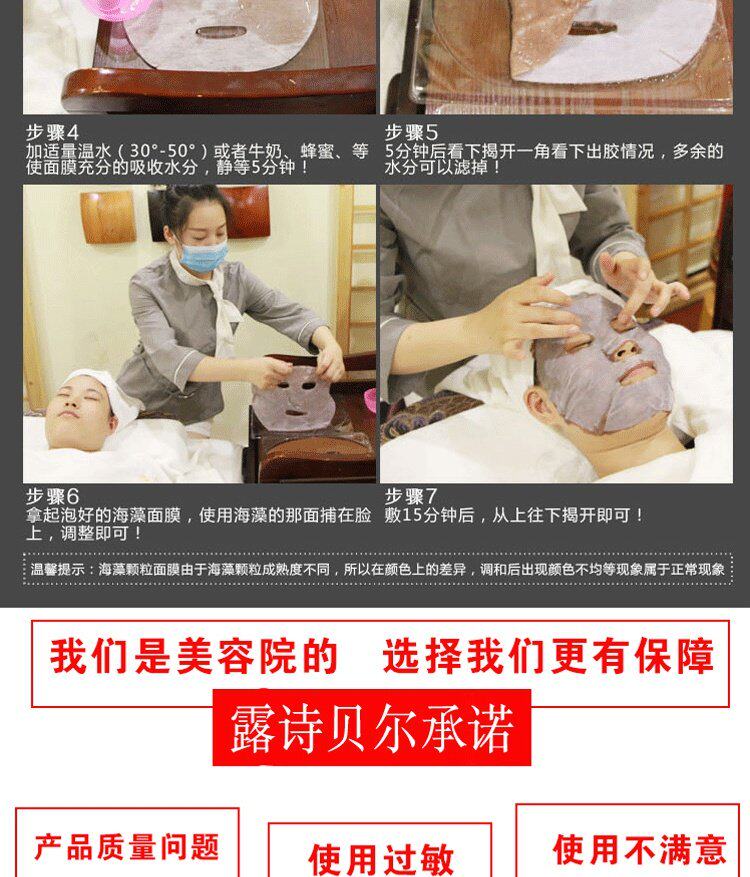 步骤4
加适量温水（30°-50°）或者牛奶、蜂蜜、等使面膜充分的吸收水分，静等5分钟！

步骤5
5分钟后看下揭开一角看下出胶情况，多余的水分可以滤掉！

步骤6
拿起泡好的海藻面膜，使用海藻的那面捕在脸上，调整即可！

步骤7
敷15分钟后，从上往下揭开即可！

温馨提示：海藻颗粒面膜由于海藻颗粒成熟度不同，所以在颜色上的差异，调和后出现颜色不均等现象属于正常现象

我们是美容院的　选择我们更有保障

露诗贝尔承诺

产品质量问题

使用过敏

使用不满意