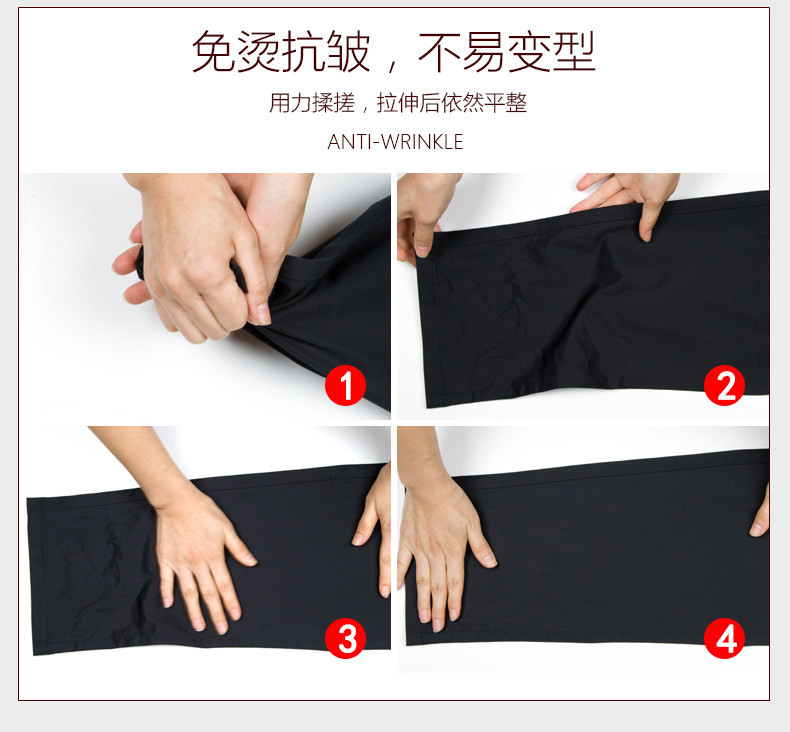 免烫抗皱，不易变型

用力揉搓，拉伸后依然平整

ANTI-WRINKLE

1

2

3

4