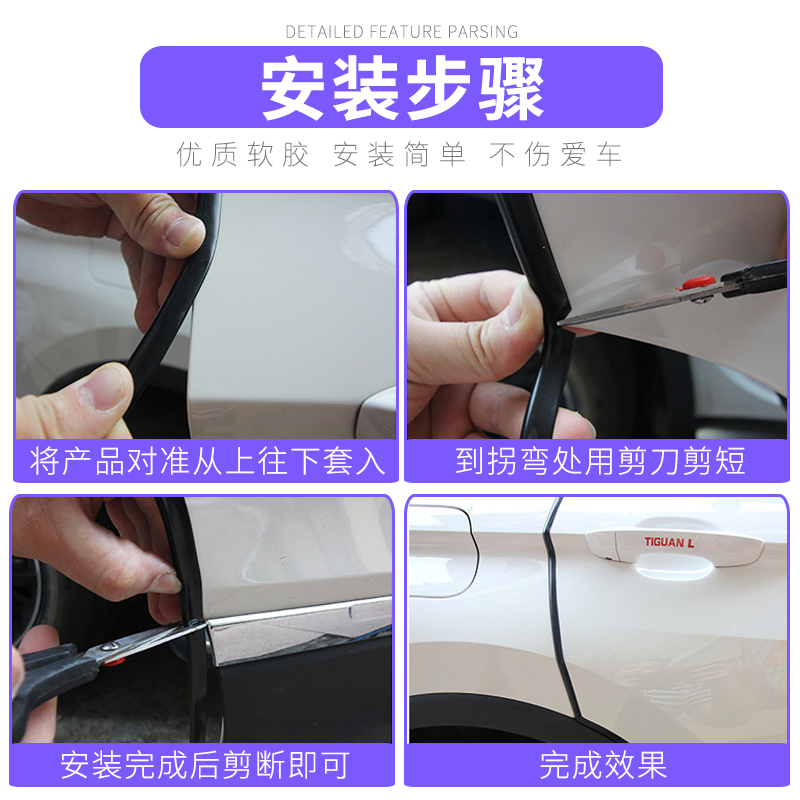 DETAILED FEATURE PARSING

安装步骤

优质软胶 安装简单 不伤爱车

将产品对准从上往下套入

到拐弯处用剪刀剪短

安装完成后剪断即可

TIGUAN L

完成效果