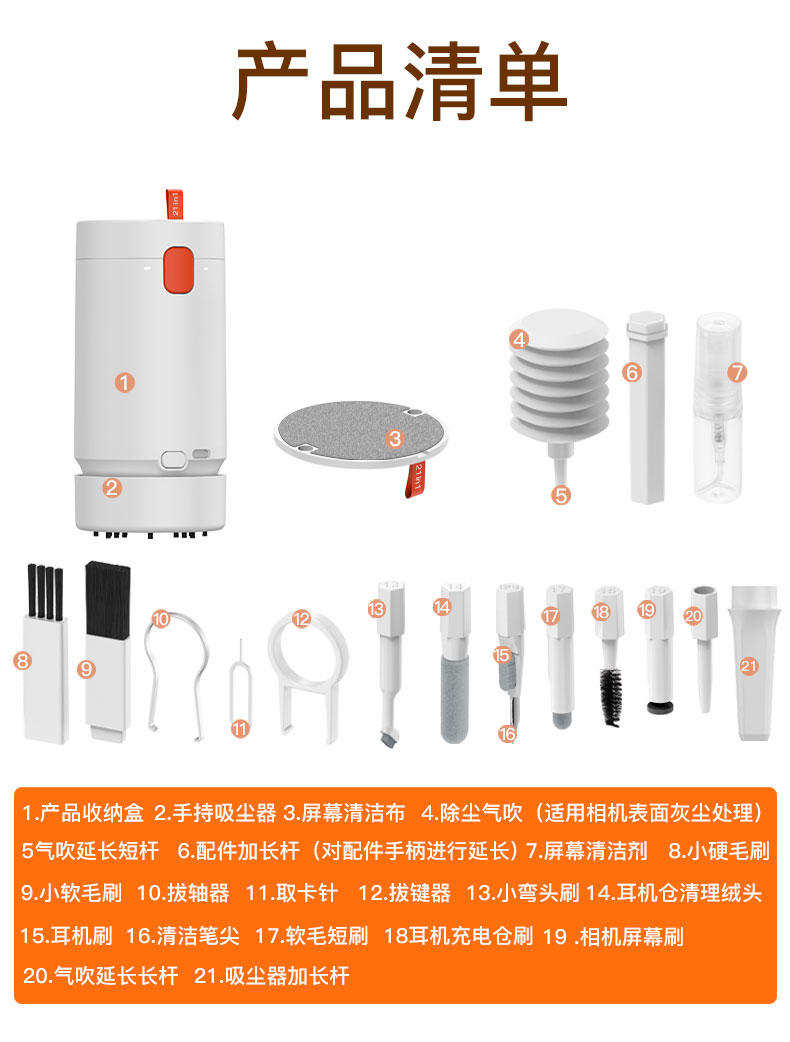 产品清单

21in1

1

2

3

21in1

4

5

6

7

8

9

10

11

12

13

14

15

16

17

18

19

20

21

1.产品收纳盒 2.手持吸尘器 3.屏幕清洁布 4.除尘气吹（适用相机表面灰尘处理）
5气吹延长短杆 6.配件加长杆（对配件手柄进行延长）7.屏幕清洁剂 8.小硬毛刷
9.小软毛刷 10.拔轴器 11.取卡针 12.拔键器 13.小弯头刷 14.耳机仓清理绒头
15.耳机刷 16.清洁笔尖 17.软毛短刷 18耳机充电仓刷 19 .相机屏幕刷
20.气吹延长长杆 21.吸尘器加长杆