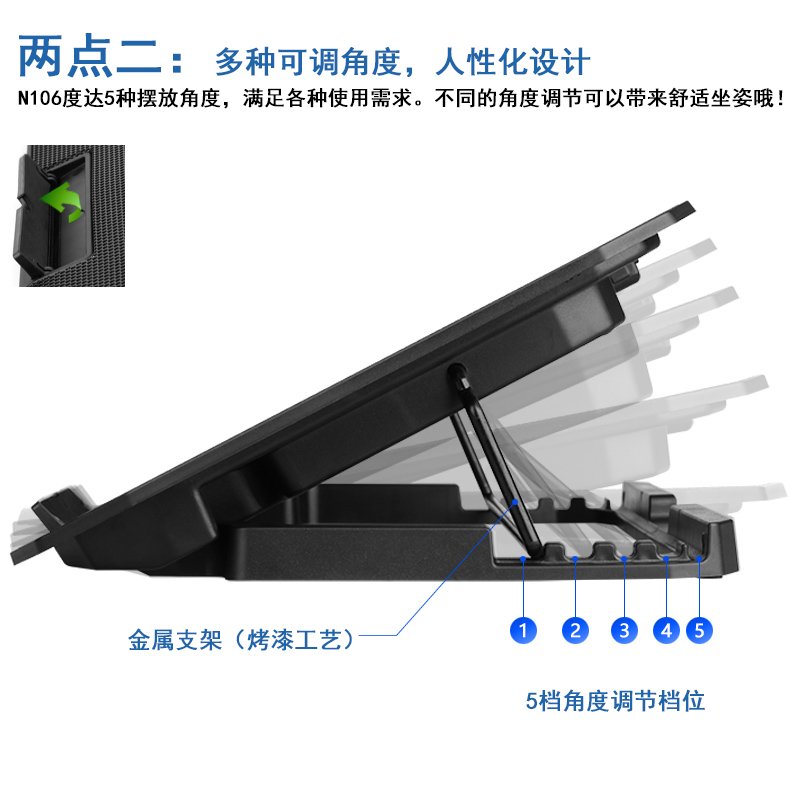 两点二： 多种可调角度，人性化设计
N106度达5种摆放角度，满足各种使用需求。不同的角度调节可以带来舒适坐姿哦！

金属支架（烤漆工艺）

1 2 3 4 5

5档角度调节档位