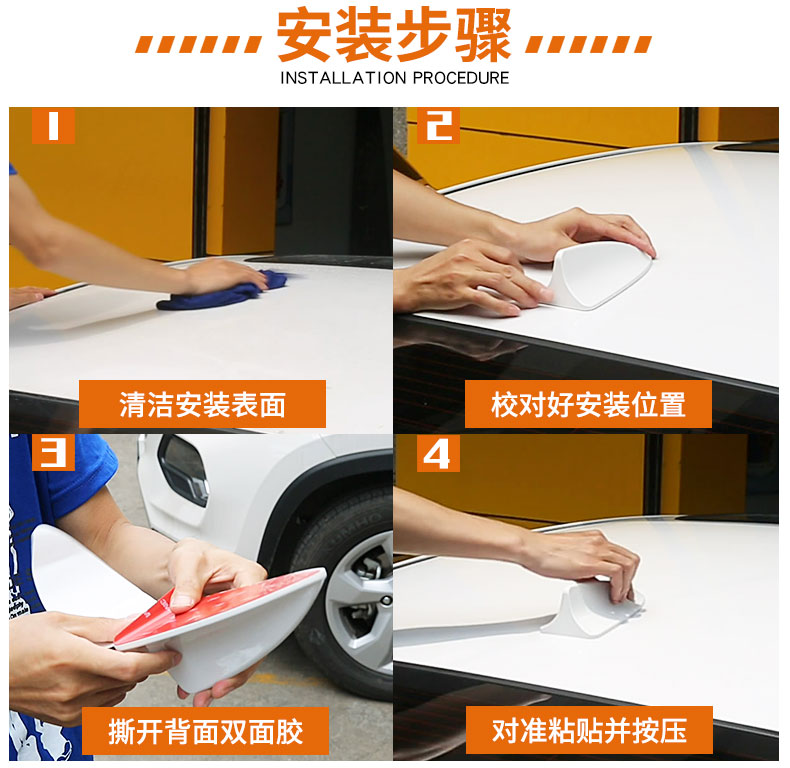 安装步骤
INSTALLATION PROCEDURE

1
清洁安装表面

2
校对好安装位置

3
撕开背面双面胶

4
对准粘贴并按压