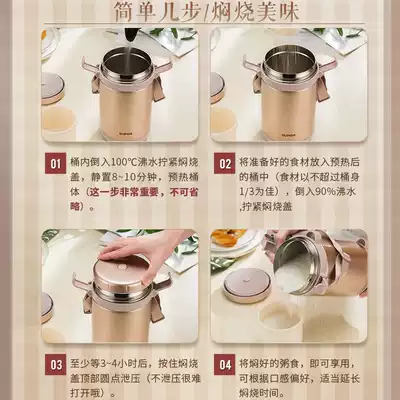 简单几步/焖烧美味

01 桶内倒入100°C沸水拧紧焖烧盖，静置8~10分钟，预热桶体（这一步非常重要，不可省略）。

02 将准备好的食材放入预热后的桶中（食材以不超过桶身1/3为佳），倒入90%沸水,拧紧焖烧盖

03 至少等3~4小时后，按住焖烧盖顶部圆点泄压（不泄压很难打开哦）。

04 将焖好的粥食，即可享用，可根据口感偏好，适当延长焖烧时间。