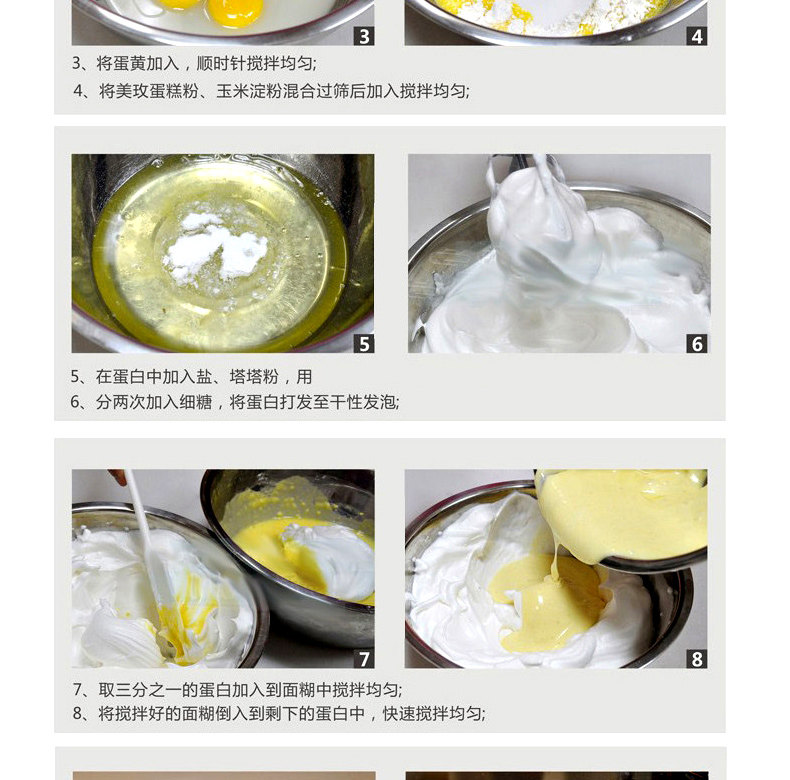 3

4

3、将蛋黄加入，顺时针搅拌均匀;
4、将美玫蛋糕粉、玉米淀粉混合过筛后加入搅拌均匀;

5

6

5、在蛋白中加入盐、塔塔粉，用
6、分两次加入细糖，将蛋白打发至干性发泡;

7

8

7、取三分之一的蛋白加入到面糊中搅拌均匀;
8、将搅拌好的面糊倒入到剩下的蛋白中，快速搅拌均匀;