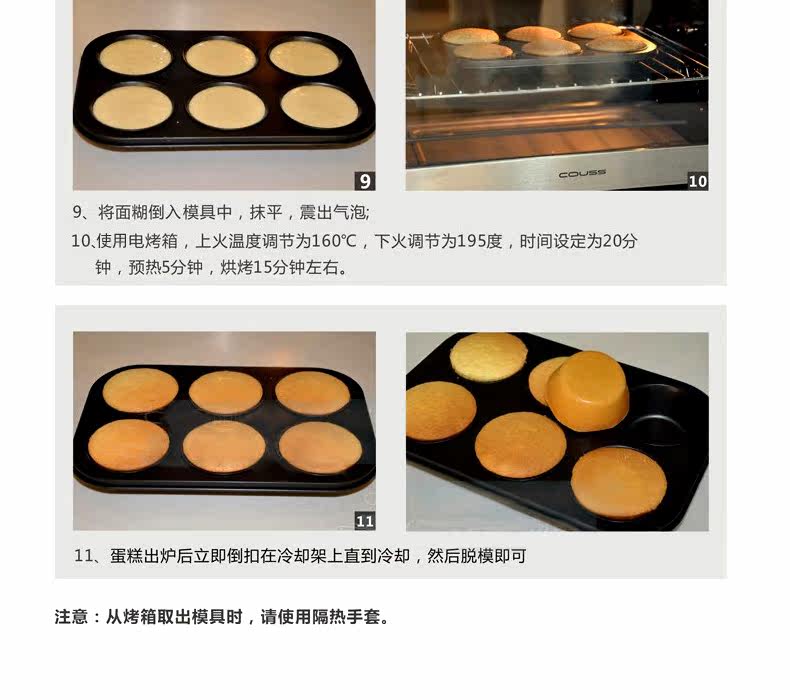 9

COUSS

10

9、将面糊倒入模具中，抹平，震出气泡;

10、使用电烤箱，上火温度调节为160℃，下火调节为195度，时间设定为20分钟，预热5分钟，烘烤15分钟左右。

11

11、蛋糕出炉后立即倒扣在冷却架上直到冷却，然后脱模即可

注意：从烤箱取出模具时，请使用隔热手套。