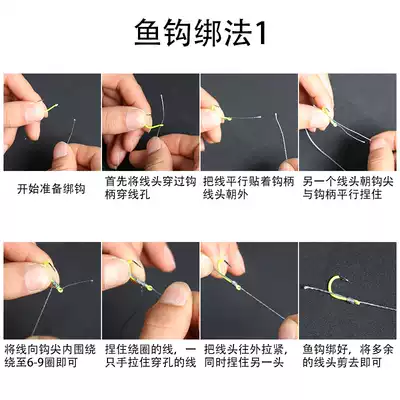 鱼钩绑法1

开始准备绑钩

首先将线头穿过钩柄穿线孔

把线平行贴着钩柄线头朝外

另一个线头朝钩尖与钩柄平行捏住

将线向钩尖内围绕绕至6-9圈即可

捏住绕圈的线，一只手拉住穿孔的线

把线头往外拉紧，同时捏住另一头

鱼钩绑好，将多余的线头剪去即可