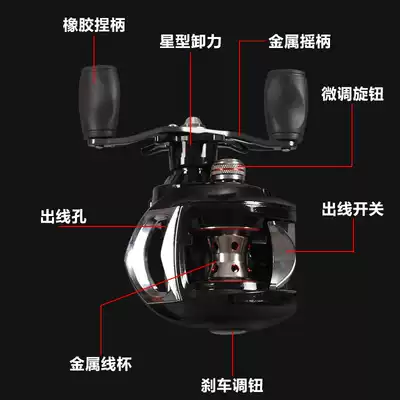 橡胶捏柄

星型卸力

金属摇柄

微调旋钮

出线孔

出线开关

金属线杯

刹车调钮