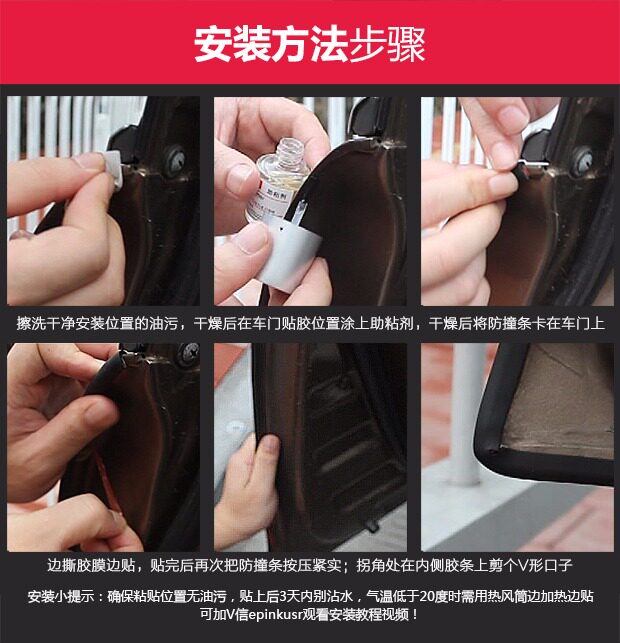 安装方法步骤

助粘剂

擦洗干净安装位置的油污，干燥后在车门贴胶位置涂上助粘剂，干燥后将防撞条卡在车门上

边撕胶膜边贴，贴完后再次把防撞条按压紧实；拐角处在内侧胶条上剪个V形口子

安装小提示：确保粘贴位置无油污，贴上后3天内别沾水，气温低于20度时需用热风筒边加热边贴
可加V信epinkusr观看安装教程视频！