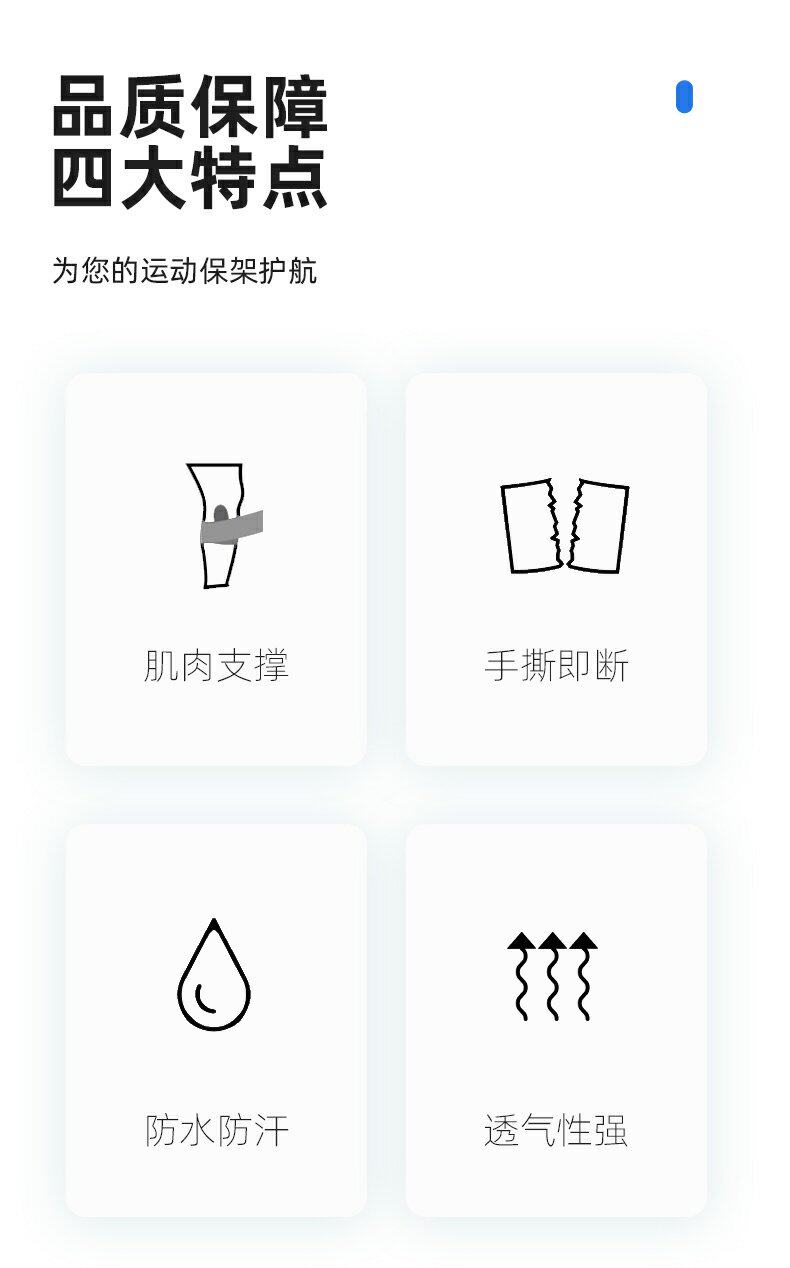 品质保障
四大特点

为您的运动保架护航

肌肉支撑

手撕即断

防水防汗

透气性强