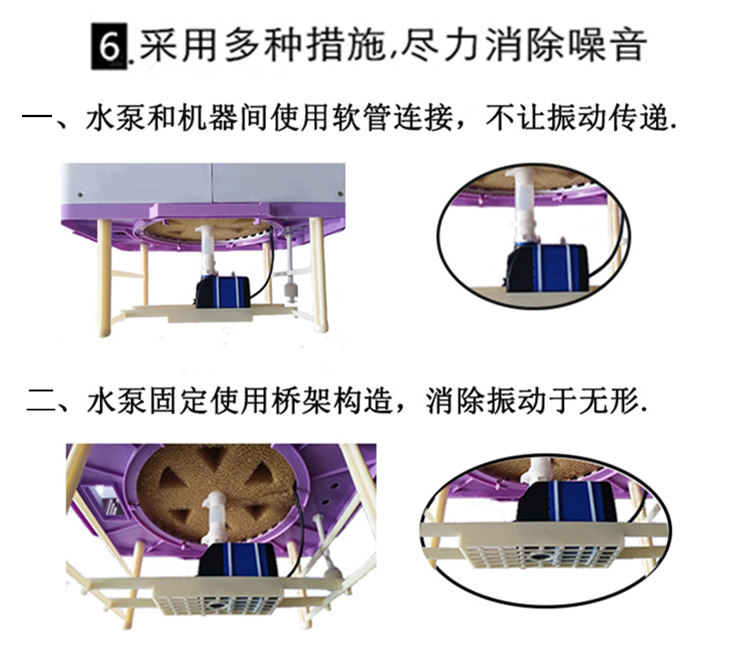 6.采用多种措施,尽力消除噪音

一、水泵和机器间使用软管连接，不让振动传递.

二、水泵固定使用桥架构造，消除振动于无形.