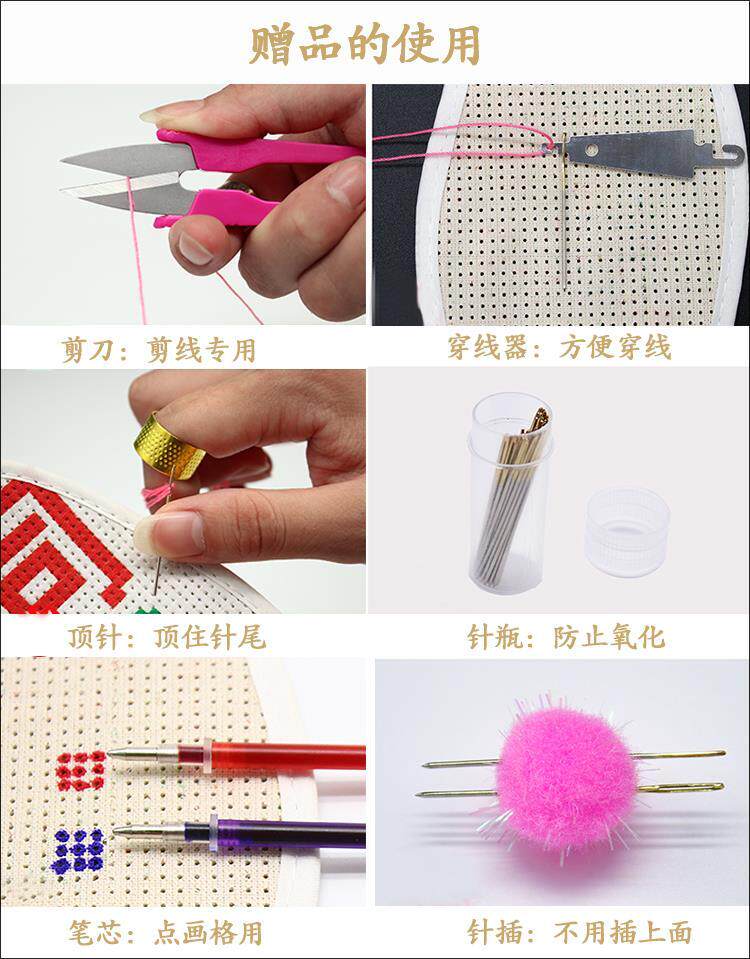 赠品的使用

剪刀：剪线专用

穿线器：方便穿线

顶针：顶住针尾

针瓶：防止氧化

笔芯：点画格用

针插：不用插上面