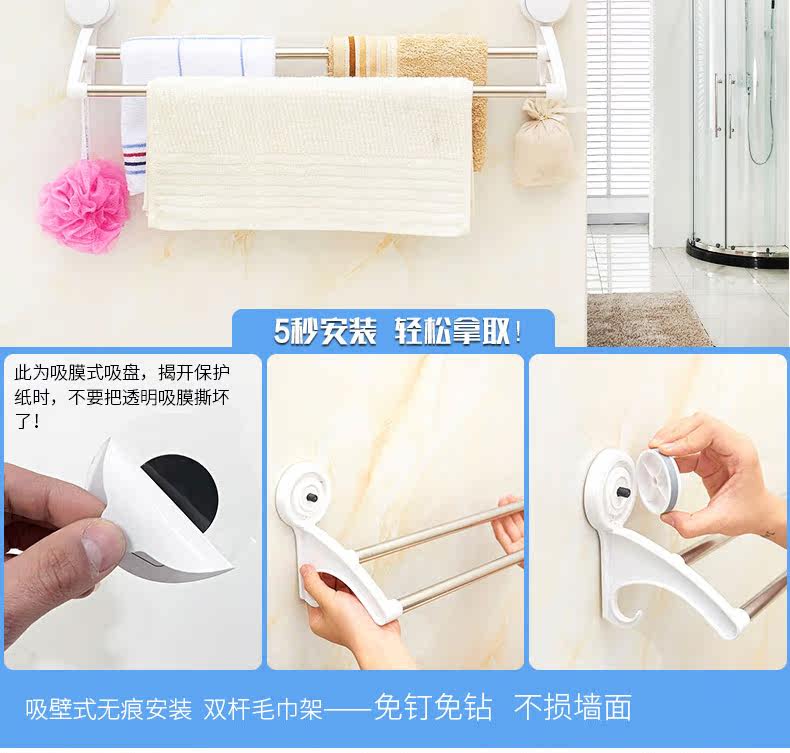 5秒安装 轻松拿取！

此为吸膜式吸盘，揭开保护纸时，不要把透明吸膜撕坏了！

吸壁式无痕安装 双杆毛巾架——免钉免钻 不损墙面