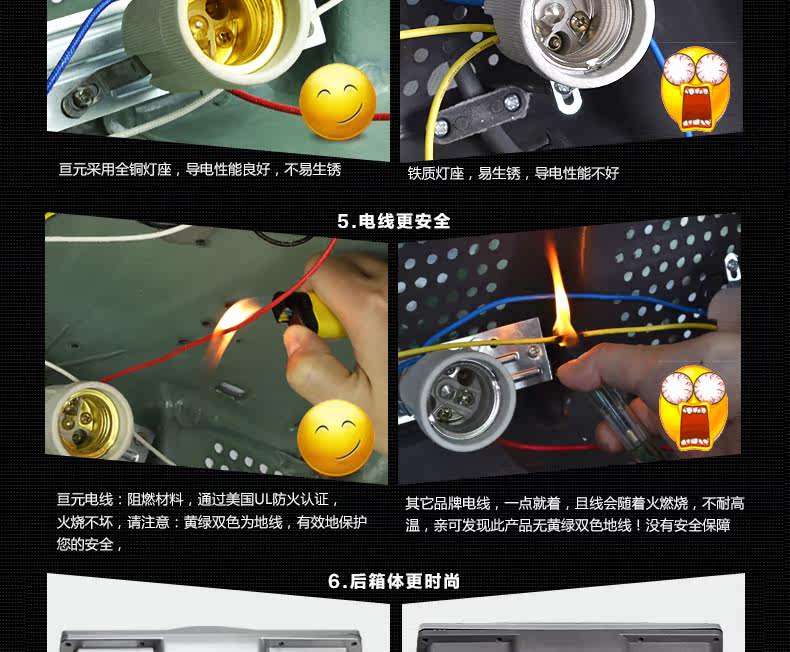 亘元采用全铜灯座，导电性能良好，不易生锈

铁质灯座，易生锈，导电性能不好

5.电线更安全

亘元电线：阻燃材料，通过美国UL防火认证，火烧不坏，请注意：黄绿双色为地线，有效地保护您的安全，

其它品牌电线，一点就着，且线会随着火燃烧，不耐高温，亲可发现此产品无黄绿双色地线！没有安全保障

6.后箱体更时尚