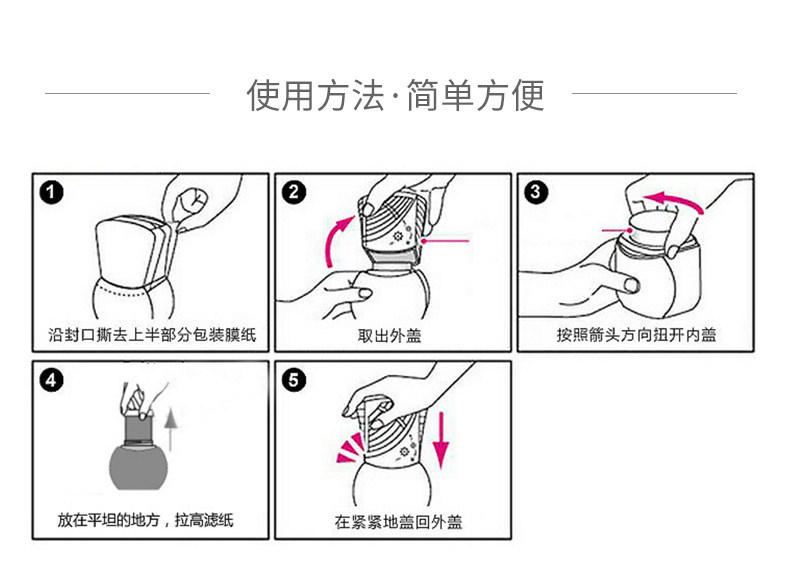 使用方法·简单方便

1
沿封口撕去上半部分包装膜纸

2
取出外盖

3
按照箭头方向扭开内盖

4
放在平坦的地方，拉高滤纸

5
在紧紧地盖回外盖