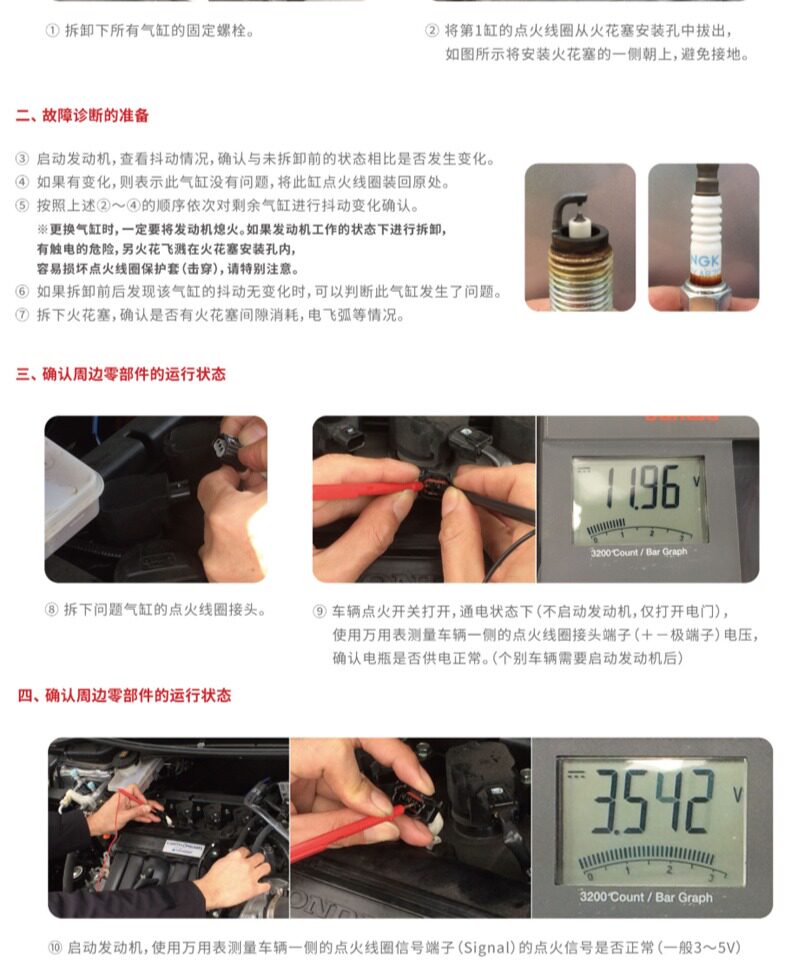 ① 拆卸下所有气缸的固定螺栓。

② 将第1缸的点火线圈从火花塞安装孔中拔出，如图所示将安装火花塞的一侧朝上，避免接地。

二、故障诊断的准备

③ 启动发动机，查看抖动情况，确认与未拆卸前的状态相比是否发生变化。
④ 如果有变化，则表示此气缸没有问题，将此缸点火线圈装回原处。
⑤ 按照上述②～④的顺序依次对剩余气缸进行抖动变化确认。
※更换气缸时，一定要将发动机熄火。如果发动机工作的状态下进行拆卸，有触电的危险，另火花飞溅在火花塞安装孔内，容易损坏点火线圈保护套(击穿)，请特别注意。
⑥ 如果拆卸前后发现该气缸的抖动无变化时，可以判断此气缸发生了问题。
⑦ 拆下火花塞，确认是否有火花塞间隙消耗，电飞弧等情况。

NGK

三、确认周边零部件的运行状态

11.96 V

0 1 2 3

3200 Count / Bar Graph

⑧ 拆下问题气缸的点火线圈接头。

⑨ 车辆点火开关打开，通电状态下(不启动发动机，仅打开电门)，使用万用表测量车辆一侧的点火线圈接头端子(＋－极端子)电压，确认电瓶是否供电正常。(个别车辆需要启动发动机后)

四、确认周边零部件的运行状态

3.542 V

0 1 2 3

3200 Count / Bar Graph

⑩ 启动发动机，使用万用表测量车辆一侧的点火线圈信号端子(Signal)的点火信号是否正常(一般3～5V)