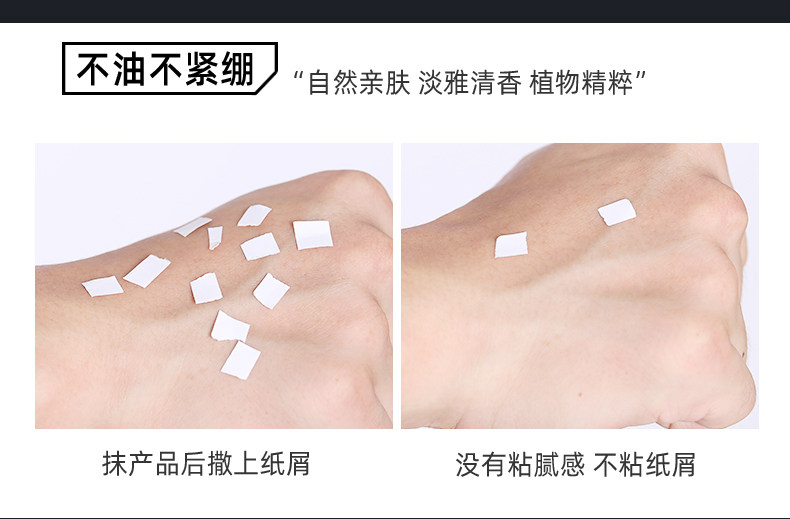 不油不紧绷

“自然亲肤 淡雅清香 植物精粹”

抹产品后撒上纸屑

没有粘腻感 不粘纸屑