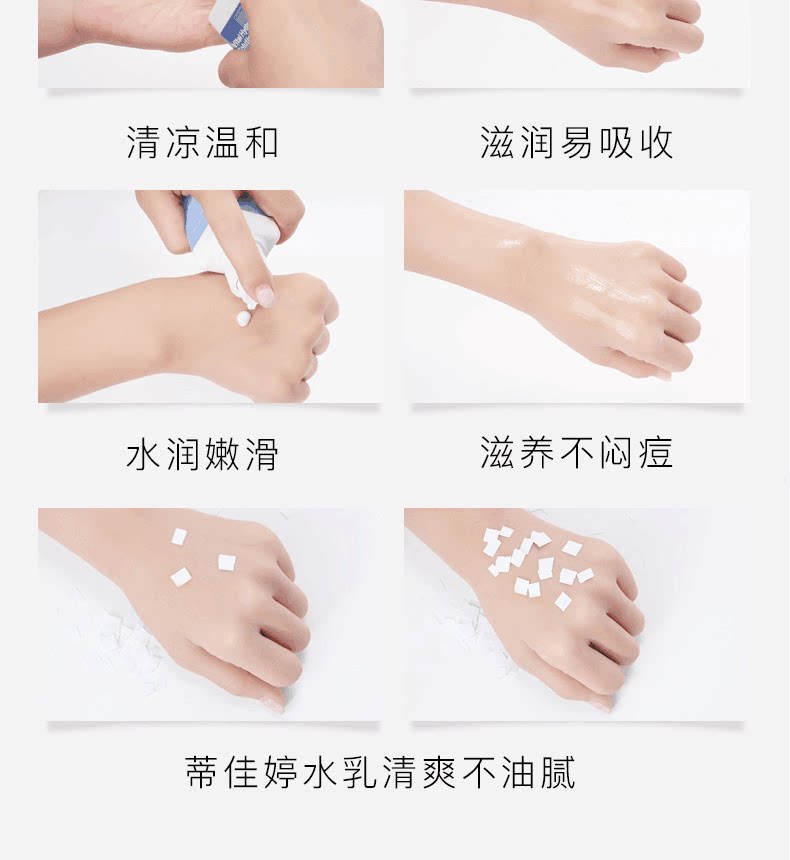 清凉温和

滋润易吸收

水润嫩滑

滋养不闷痘

蒂佳婷水乳清爽不油腻