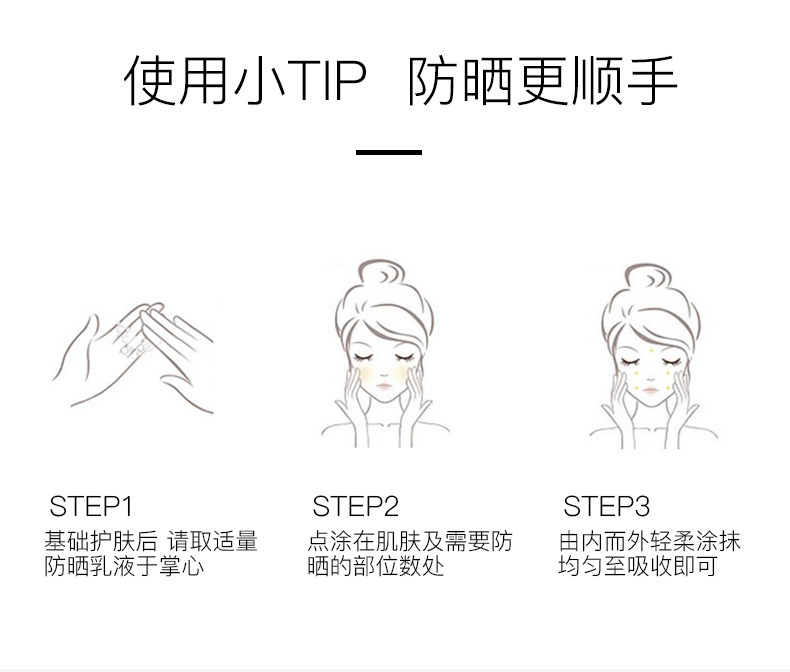 使用小TIP 防晒更顺手

STEP1
基础护肤后 请取适量防晒乳液于掌心

STEP2
点涂在肌肤及需要防晒的部位数处

STEP3
由内而外轻柔涂抹均匀至吸收即可