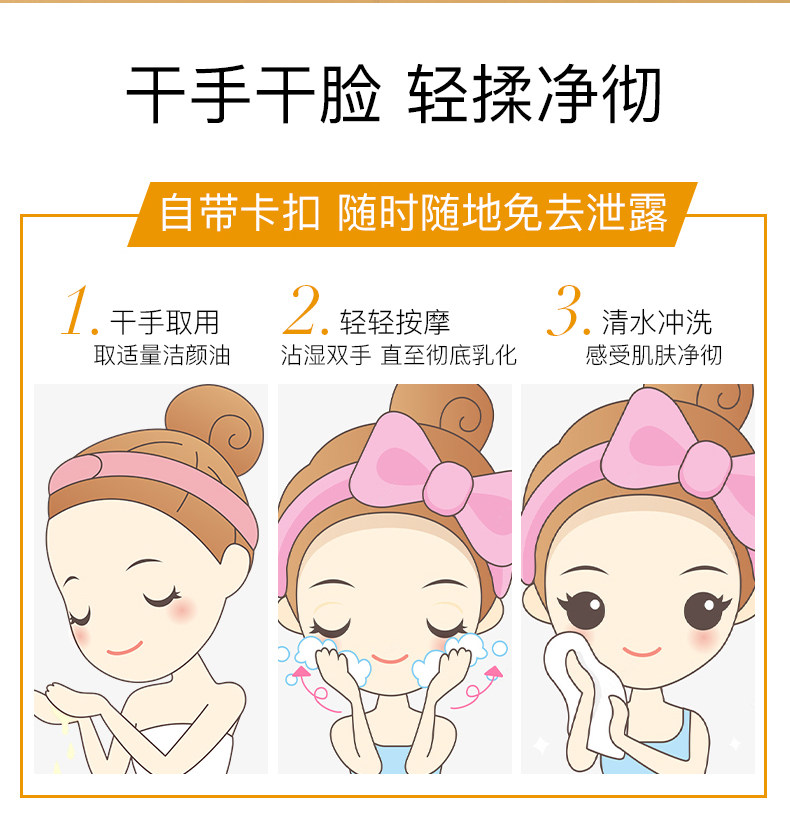 干手干脸 轻揉净彻

自带卡扣 随时随地免去泄露

1. 干手取用
取适量洁颜油

2. 轻轻按摩
沾湿双手 直至彻底乳化

3. 清水冲洗
感受肌肤净彻