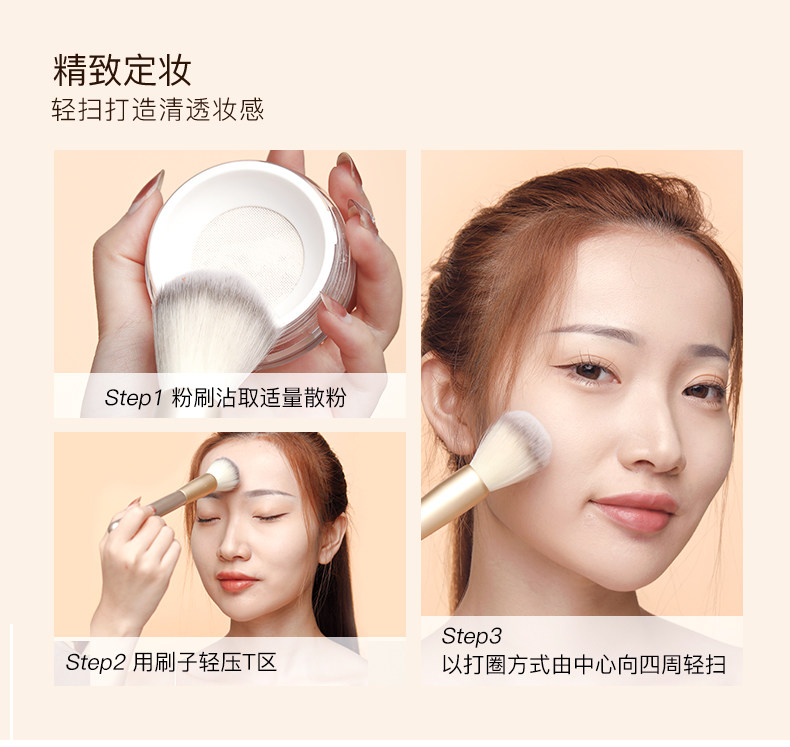 精致定妆
轻扫打造清透妆感

Step1 粉刷沾取适量散粉

Step2 用刷子轻压T区

Step3
以打圈方式由中心向四周轻扫