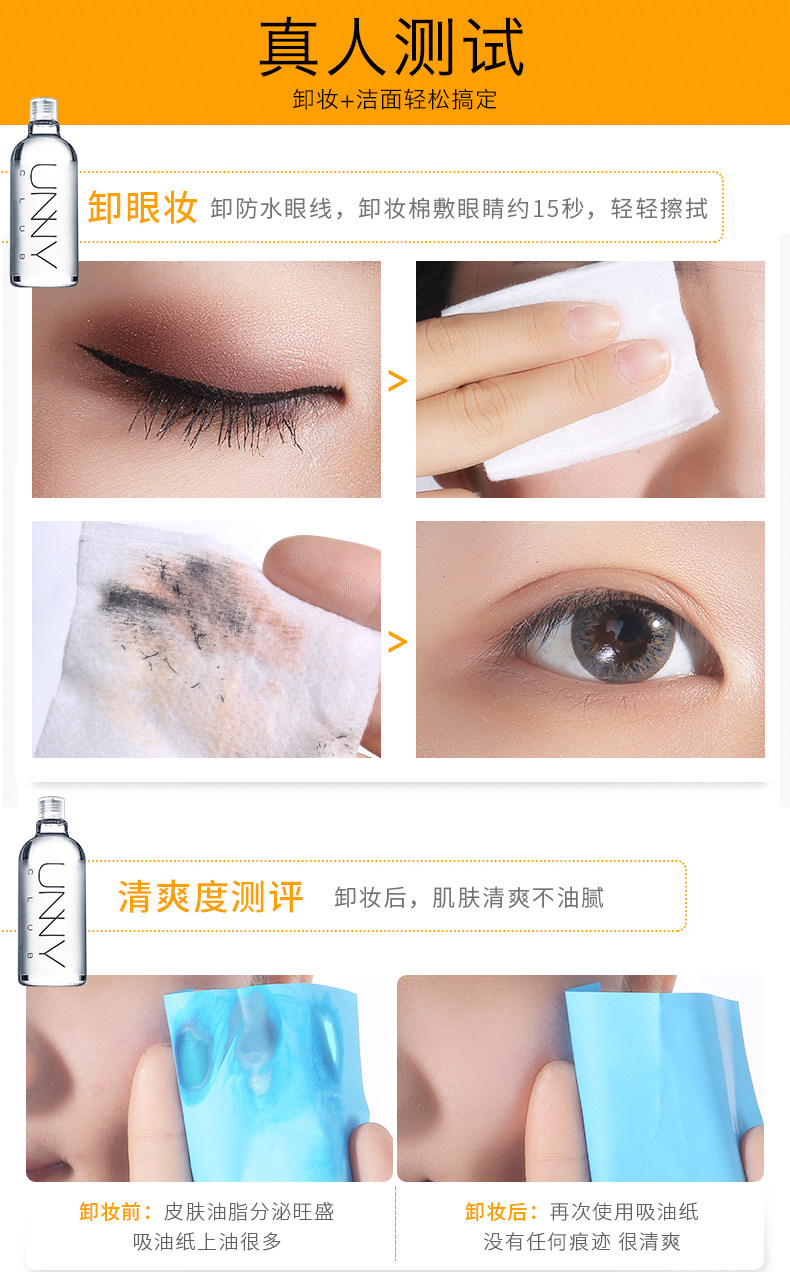 真人测试
卸妆+洁面轻松搞定

UNNY CLUB

卸眼妆 卸防水眼线，卸妆棉敷眼睛约15秒，轻轻擦拭

>

>

UNNY CLUB

清爽度测评 卸妆后，肌肤清爽不油腻

卸妆前：皮肤油脂分泌旺盛
吸油纸上油很多

卸妆后：再次使用吸油纸
没有任何痕迹 很清爽