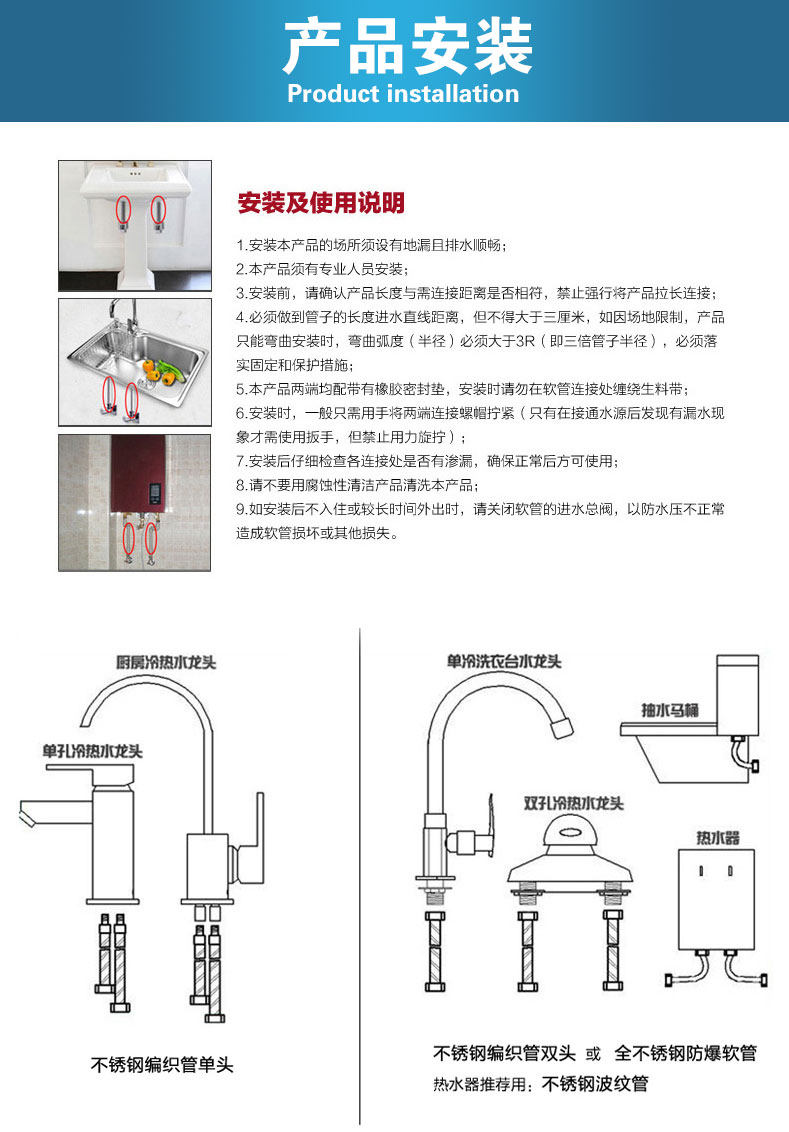 产品安装
Product installation

安装及使用说明

1.安装本产品的场所须设有地漏且排水顺畅；
2.本产品须有专业人员安装；
3.安装前，请确认产品长度与需连接距离是否相符，禁止强行将产品拉长连接；
4.必须做到管子的长度进水直线距离，但不得大于三厘米，如因场地限制，产品只能弯曲安装时，弯曲弧度（半径）必须大于3R（即三倍管子半径），必须落实固定和保护措施；
5.本产品两端均配带有橡胶密封垫，安装时请勿在软管连接处缠绕生料带；
6.安装时，一般只需用手将两端连接螺帽拧紧（只有在接通水源后发现有漏水现象才需使用扳手，但禁止用力旋拧）；
7.安装后仔细检查各连接处是否有渗漏，确保正常后方可使用；
8.请不要用腐蚀性清洁产品清洗本产品；
9.如安装后不入住或较长时间外出时，请关闭软管的进水总阀，以防水压不正常造成软管损坏或其他损失。

厨房冷热水龙头
单孔冷热水龙头
不锈钢编织管单头

单冷洗衣台水龙头
抽水马桶
双孔冷热水龙头
热水器
不锈钢编织管双头 或 全不锈钢防爆软管
热水器推荐用：不锈钢波纹管