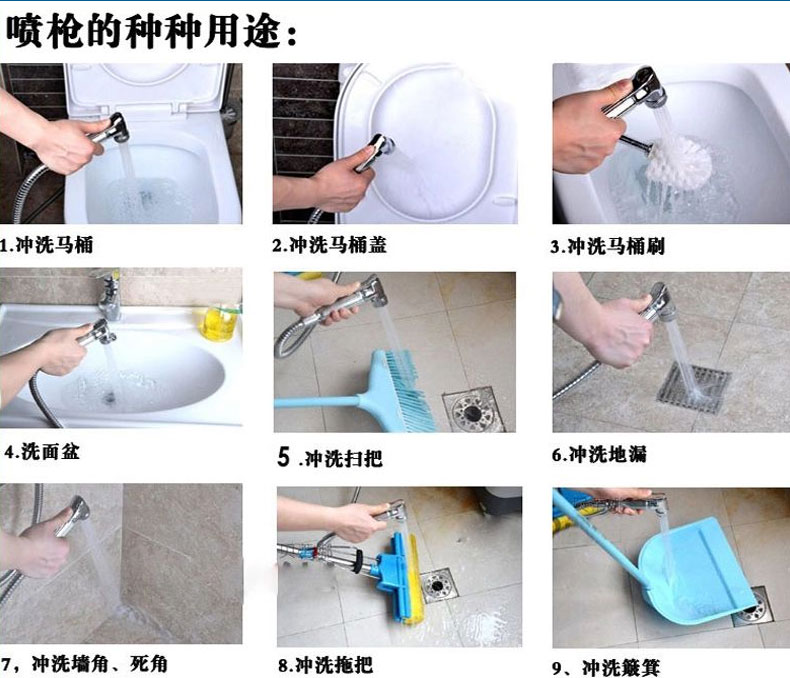 喷枪的种种用途：

1.冲洗马桶

2.冲洗马桶盖

3.冲洗马桶刷

4.洗面盆

5 .冲洗扫把

6.冲洗地漏

7，冲洗墙角、死角

8.冲洗拖把

9、冲洗簸箕