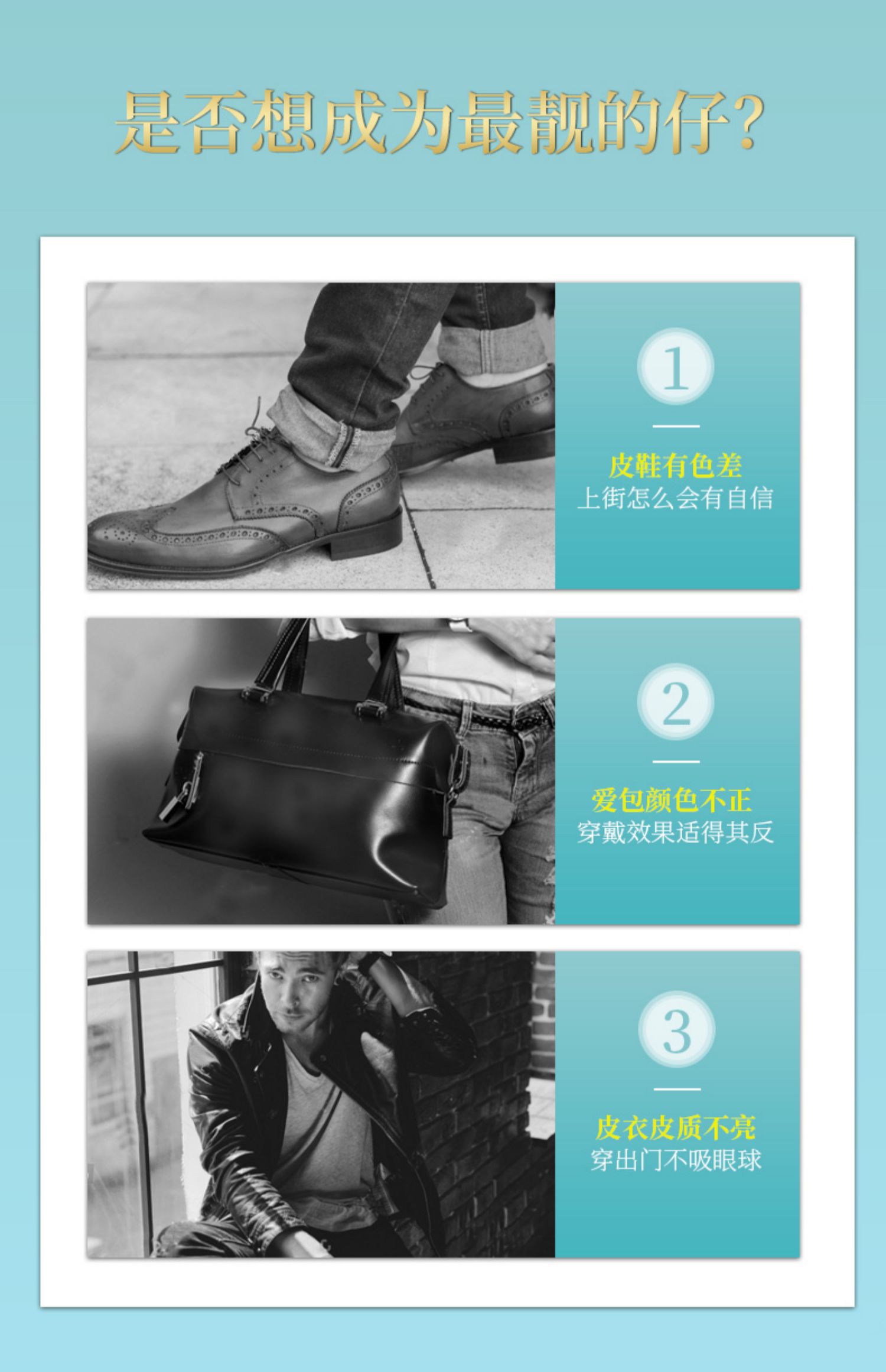 是否想成为最靓的仔?

1

皮鞋有色差
上街怎么会有自信

2

爱包颜色不正
穿戴效果适得其反

3

皮衣皮质不亮
穿出门不吸眼球