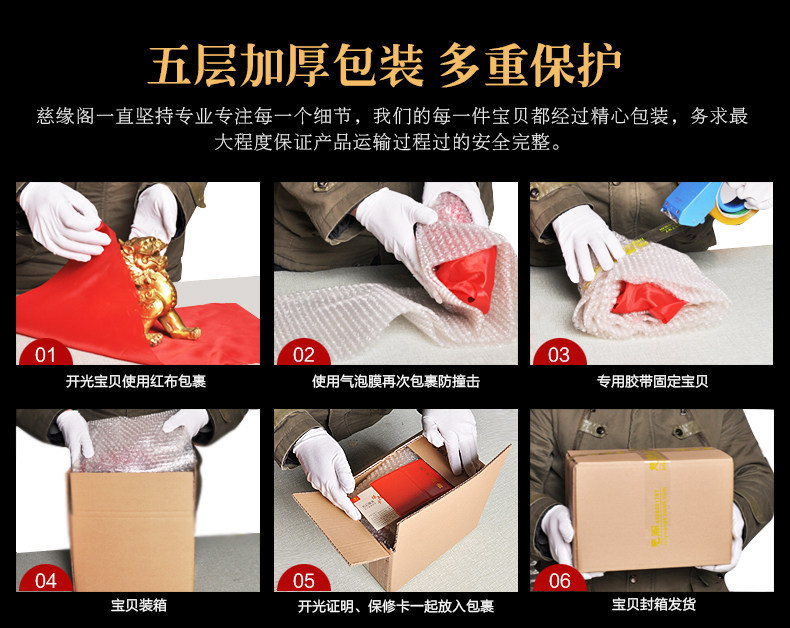 五层加厚包装 多重保护

慈缘阁一直坚持专业专注每一个细节，我们的每一件宝贝都经过精心包装，务求最大程度保证产品运输过程过的安全完整。

01
开光宝贝使用红布包裹

02
使用气泡膜再次包裹防撞击

03
专用胶带固定宝贝

04
宝贝装箱

05
开光证明、保修卡一起放入包裹

06
宝贝封箱发货