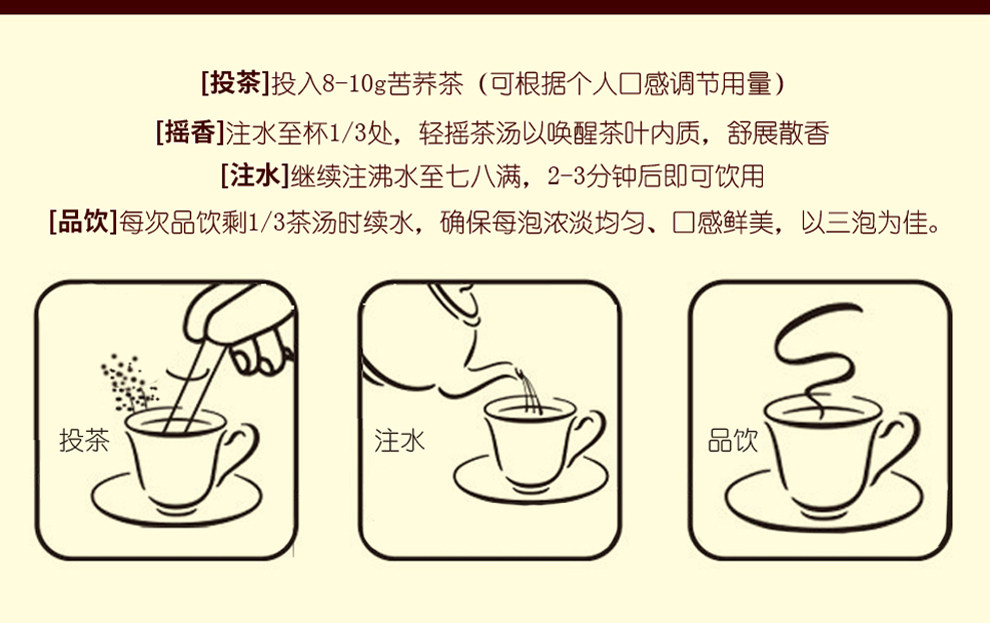 [投茶]投入8-10g苦荞茶（可根据个人口感调节用量）

[摇香]注水至杯1/3处，轻摇茶汤以唤醒茶叶内质，舒展散香

[注水]继续注沸水至七八满，2-3分钟后即可饮用

[品饮]每次品饮剩1/3茶汤时续水，确保每泡浓淡均匀、口感鲜美，以三泡为佳。

投茶

注水

品饮