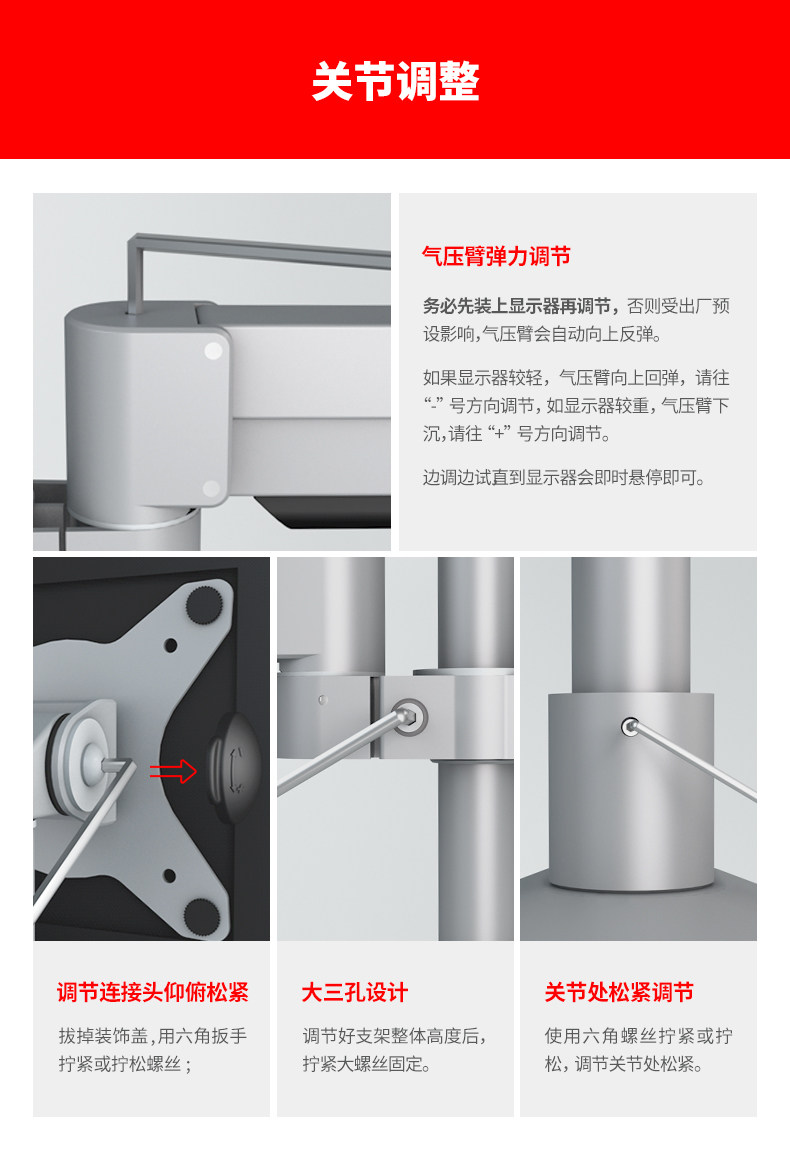 关节调整

气压臂弹力调节

务必先装上显示器再调节，否则受出厂预设影响,气压臂会自动向上反弹。

如果显示器较轻，气压臂向上回弹，请往“-”号方向调节，如显示器较重，气压臂下沉,请往“+”号方向调节。

边调边试直到显示器会即时悬停即可。

调节连接头仰俯松紧

拔掉装饰盖，用六角扳手拧紧或拧松螺丝；

大三孔设计

调节好支架整体高度后，拧紧大螺丝固定。

关节处松紧调节

使用六角螺丝拧紧或拧松，调节关节处松紧。