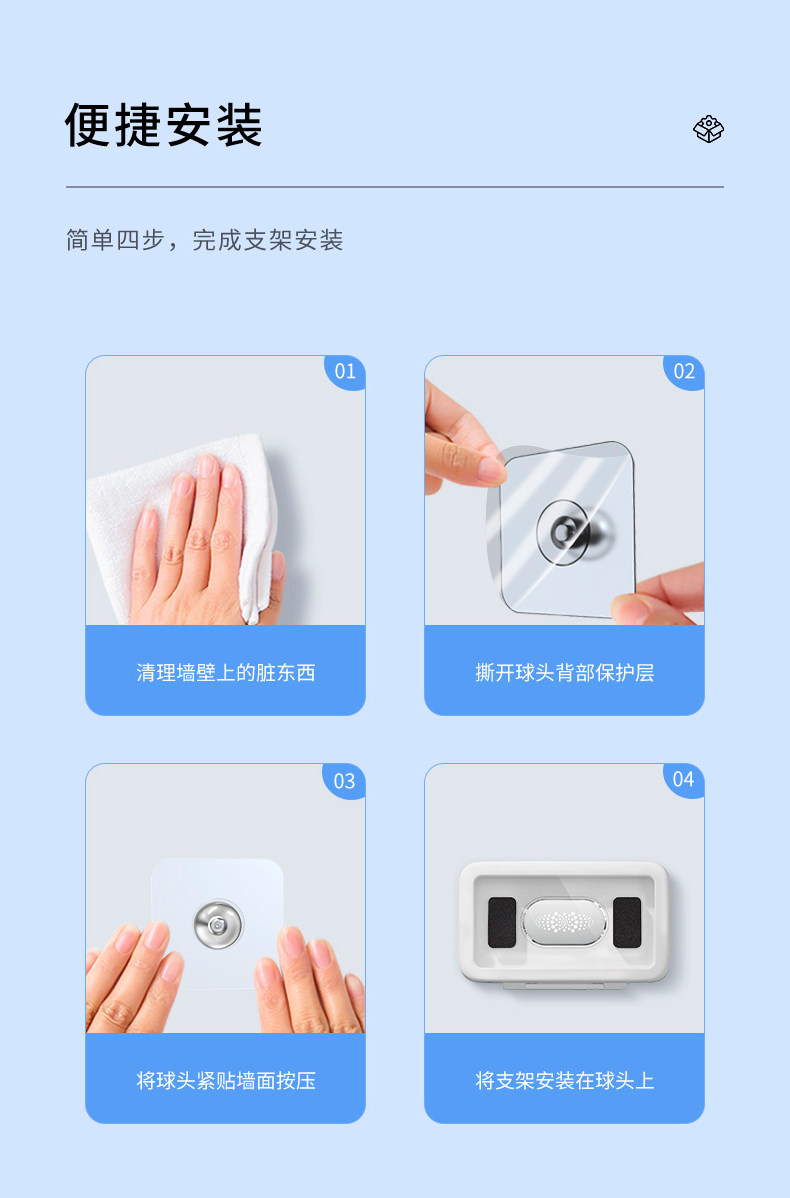 便捷安装

简单四步，完成支架安装

01

清理墙壁上的脏东西

02

撕开球头背部保护层

03

将球头紧贴墙面按压

04

将支架安装在球头上