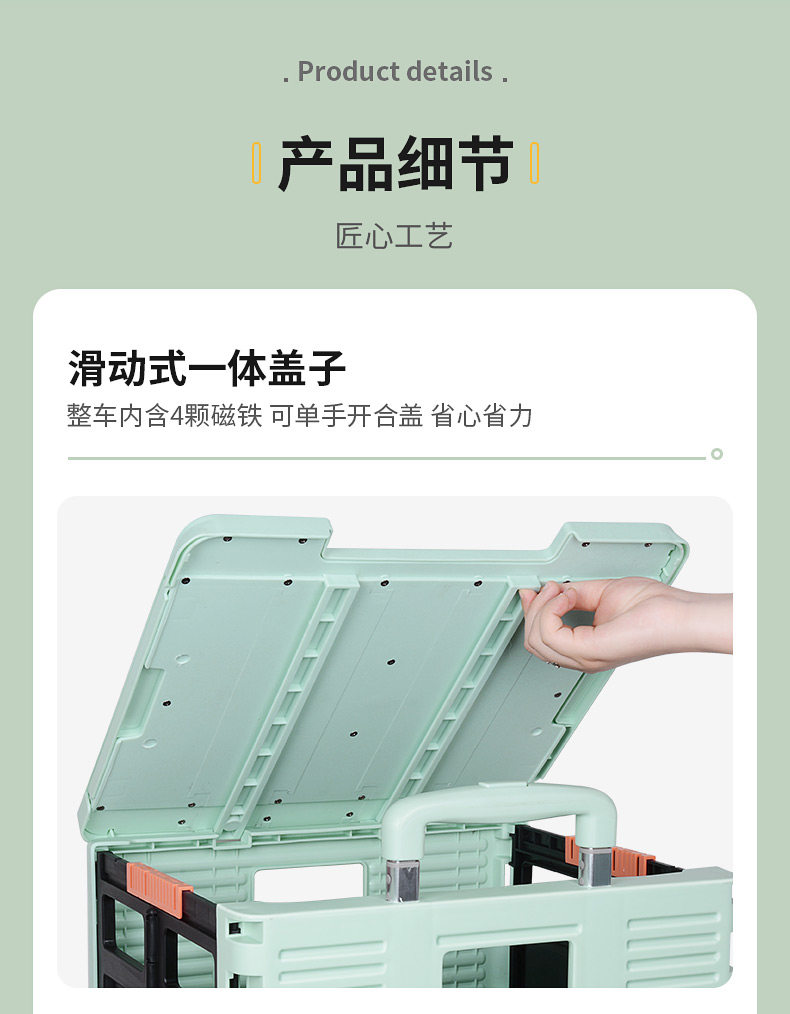 . Product details .

产品细节

匠心工艺

滑动式一体盖子

整车内含4颗磁铁 可单手开合盖 省心省力