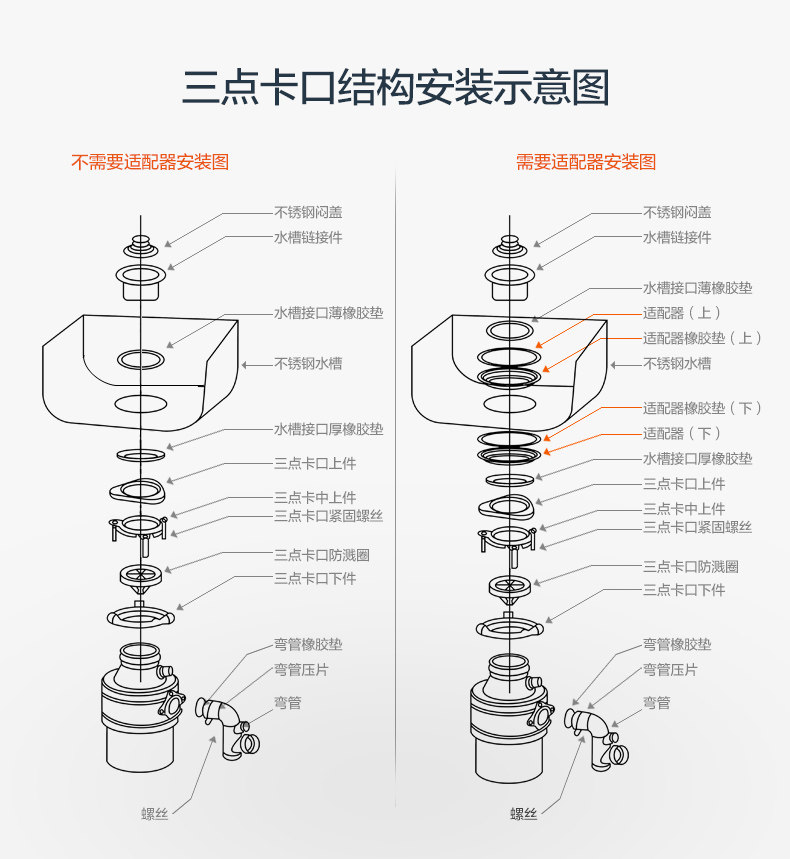 三点卡口结构安装示意图

不需要适配器安装图

不锈钢闷盖
水槽链接件
水槽接口薄橡胶垫
不锈钢水槽
水槽接口厚橡胶垫
三点卡口上件
三点卡中上件
三点卡口紧固螺丝
三点卡口防溅圈
三点卡口下件
弯管橡胶垫
弯管压片
弯管
螺丝

需要适配器安装图

不锈钢闷盖
水槽链接件
水槽接口薄橡胶垫
适配器（上）
适配器橡胶垫（上）
不锈钢水槽
适配器橡胶垫（下）
适配器（下）
水槽接口厚橡胶垫
三点卡口上件
三点卡中上件
三点卡口紧固螺丝
三点卡口防溅圈
三点卡口下件
弯管橡胶垫
弯管压片
弯管
螺丝