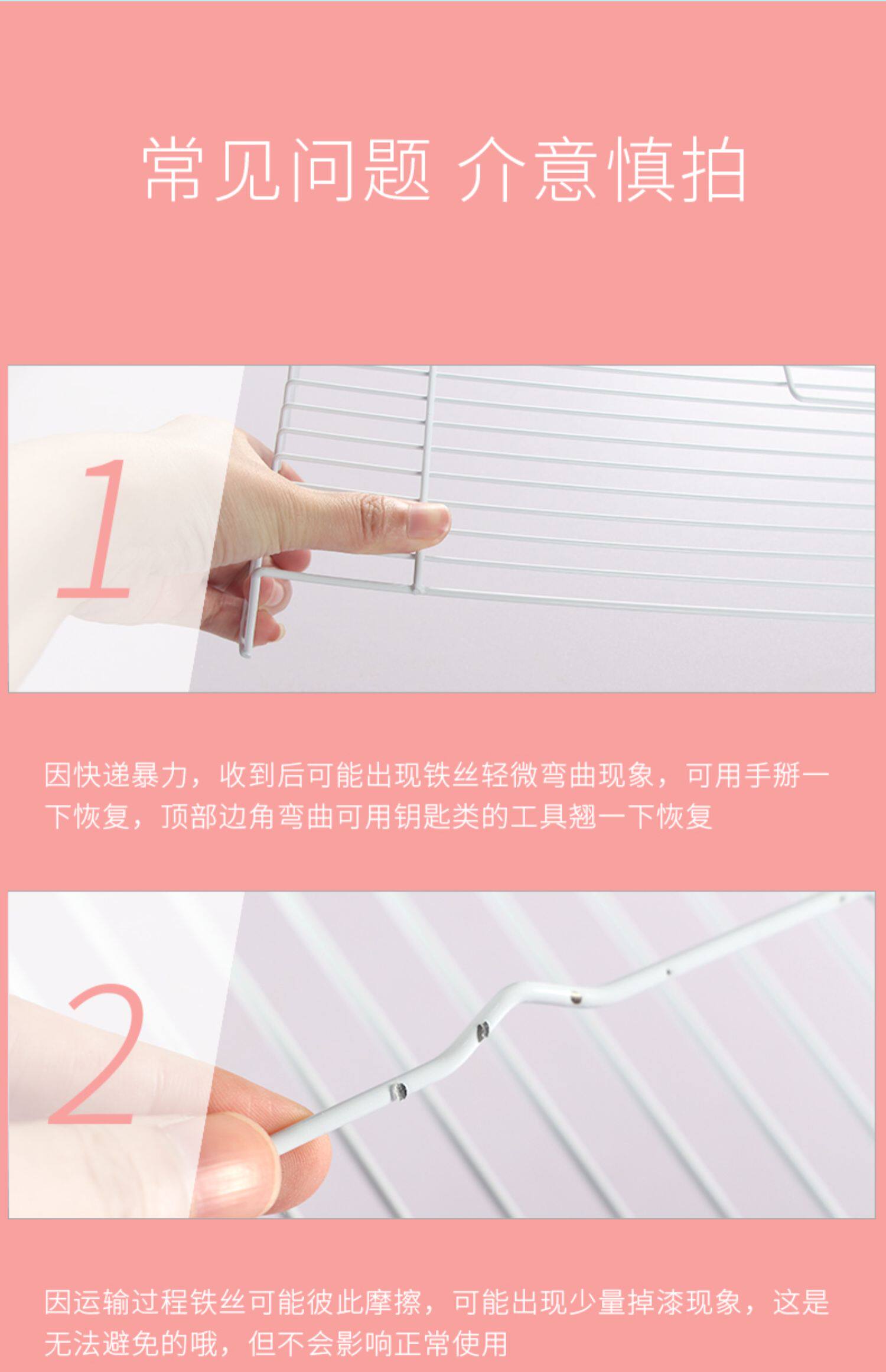 常见问题 介意慎拍

1

因快递暴力，收到后可能出现铁丝轻微弯曲现象，可用手掰一下恢复，顶部边角弯曲可用钥匙类的工具翘一下恢复

2

因运输过程铁丝可能彼此摩擦，可能出现少量掉漆现象，这是无法避免的哦，但不会影响正常使用