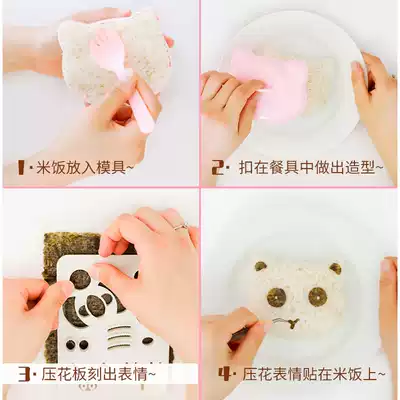 1· 米饭放入模具~

2· 扣在餐具中做出造型~

3· 压花板刻出表情~

4· 压花表情贴在米饭上~