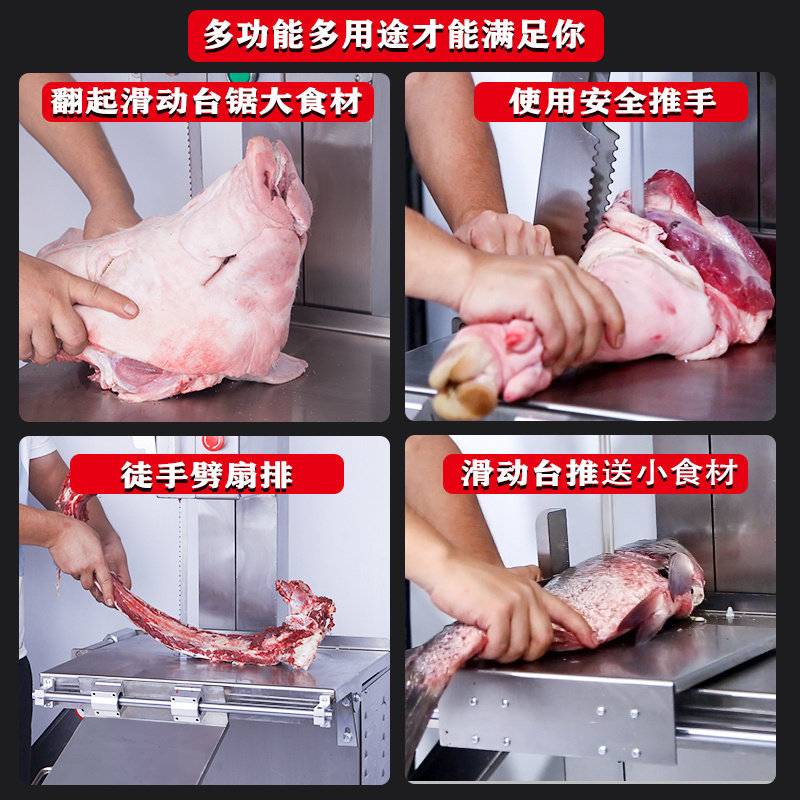 多功能多用途才能满足你

翻起滑动台锯大食材

使用安全推手

徒手劈扇排

滑动台推送小食材