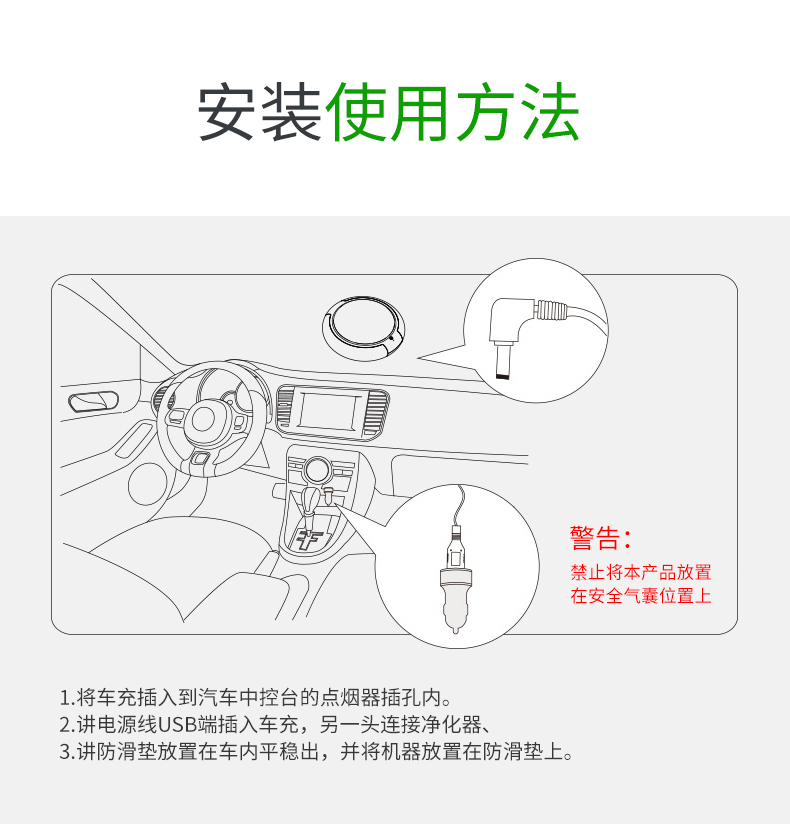 安装使用方法

警告：
禁止将本产品放置在安全气囊位置上

1.将车充插入到汽车中控台的点烟器插孔内。
2.讲电源线USB端插入车充，另一头连接净化器、
3.讲防滑垫放置在车内平稳出，并将机器放置在防滑垫上。