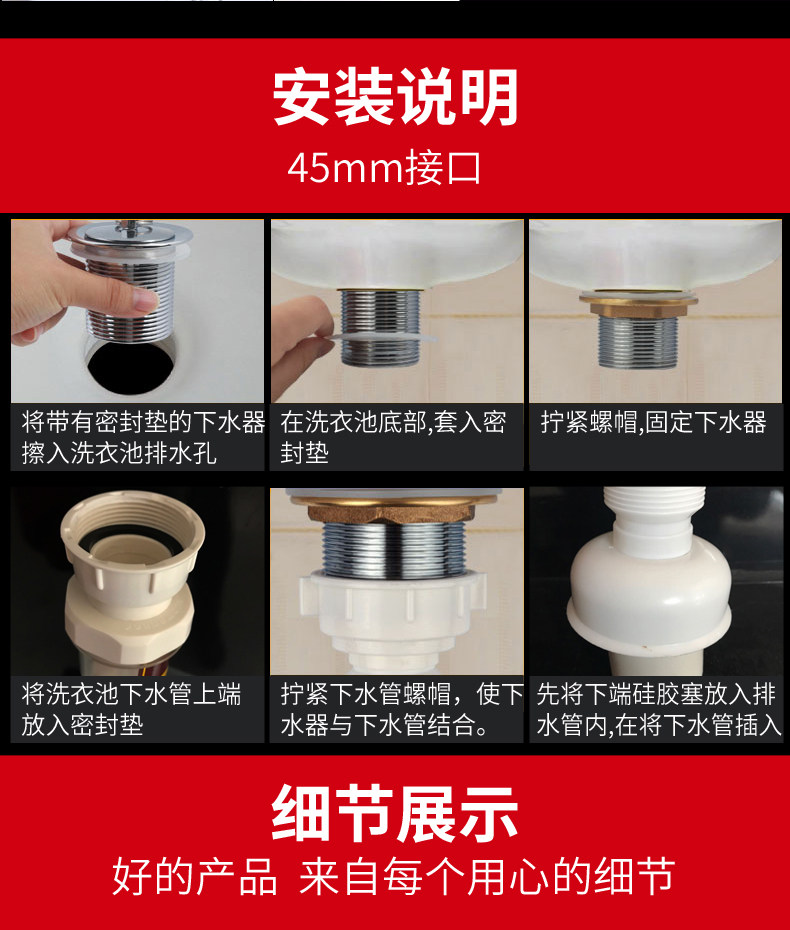 安装说明

45mm接口

将带有密封垫的下水器擦入洗衣池排水孔

在洗衣池底部,套入密封垫

拧紧螺帽,固定下水器

将洗衣池下水管上端放入密封垫

拧紧下水管螺帽，使下水器与下水管结合。

先将下端硅胶塞放入排水管内,在将下水管插入

细节展示

好的产品 来自每个用心的细节