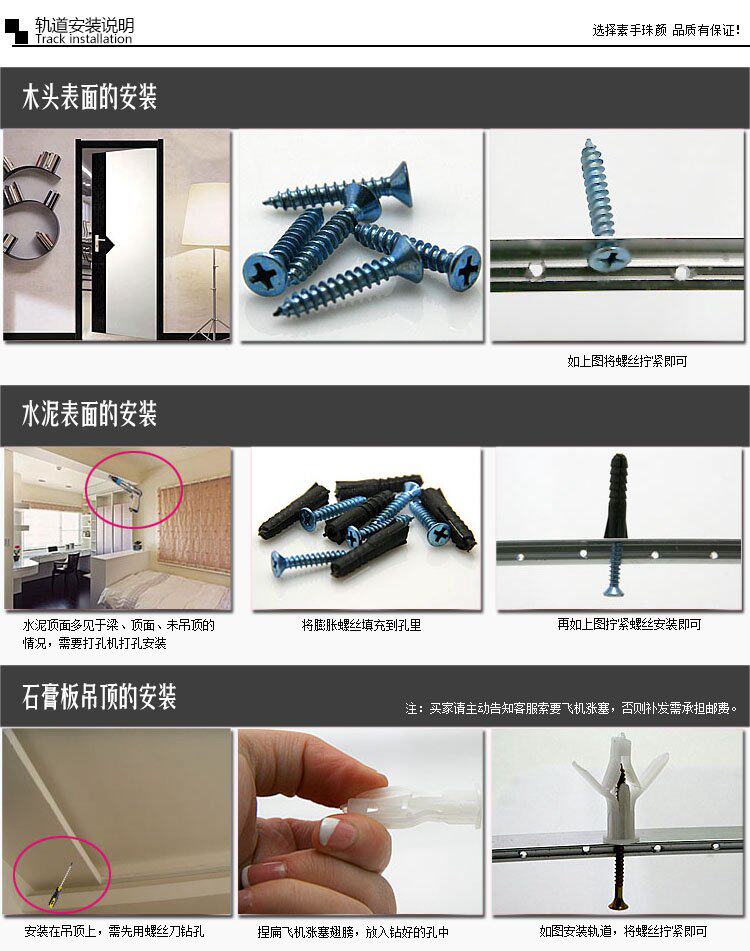 轨道安装说明
Track installation

选择素手珠颜 品质有保证!

木头表面的安装

如上图将螺丝拧紧即可

水泥表面的安装

水泥顶面多见于梁、顶面、未吊顶的情况，需要打孔机打孔安装

将膨胀螺丝填充到孔里

再如上图拧紧螺丝安装即可

石膏板吊顶的安装

注：买家请主动告知客服索要飞机涨塞，否则补发需承担邮费。

安装在吊顶上，需先用螺丝刀钻孔

捏扁飞机涨塞翅膀，放入钻好的孔中

如图安装轨道，将螺丝拧紧即可